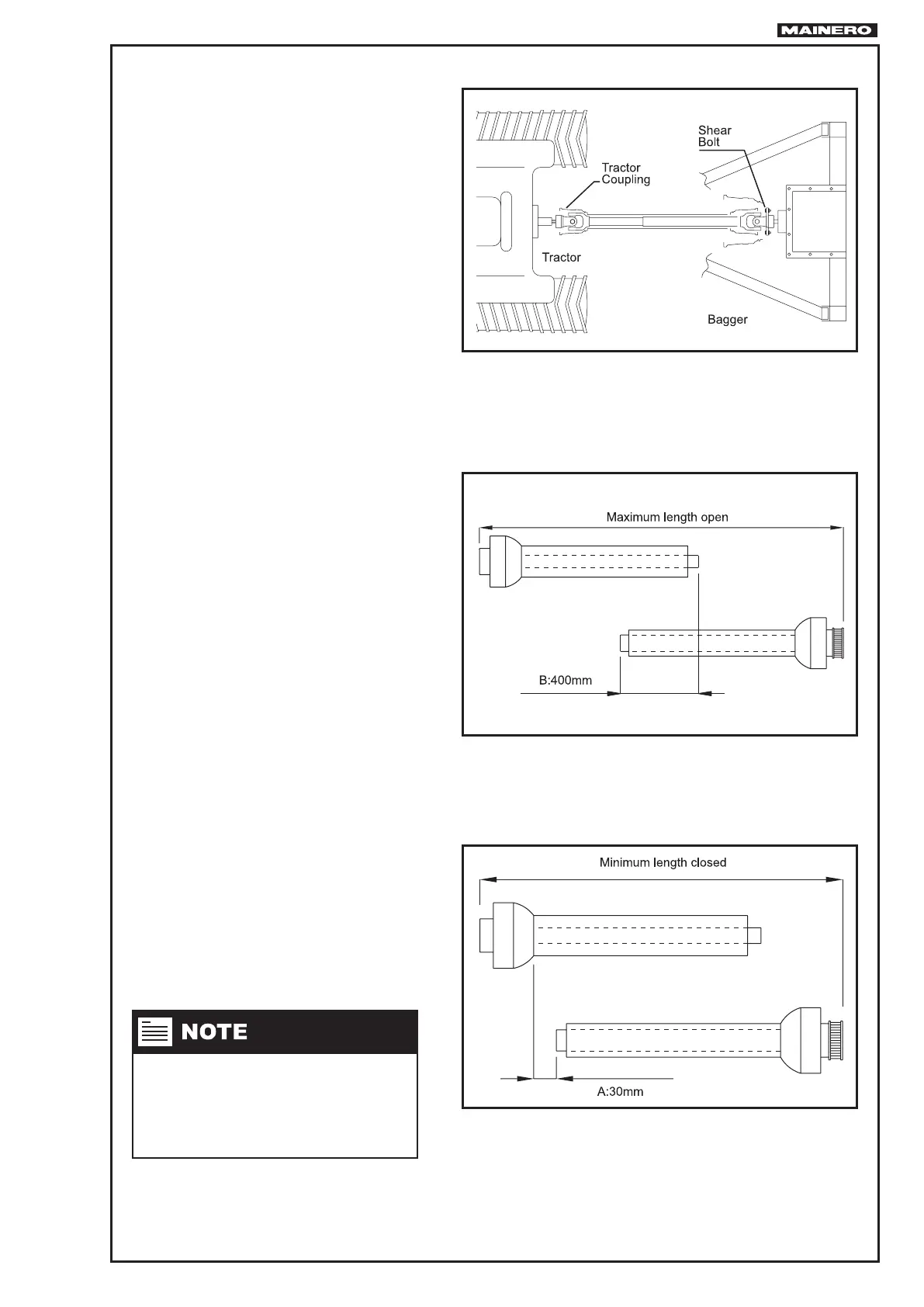 MAINERO

Shear Bolt

Tractor Coupling

Tractor

Bagger

Maximum length open

B:400mm

Minimum length closed

A:30mm

NOTE