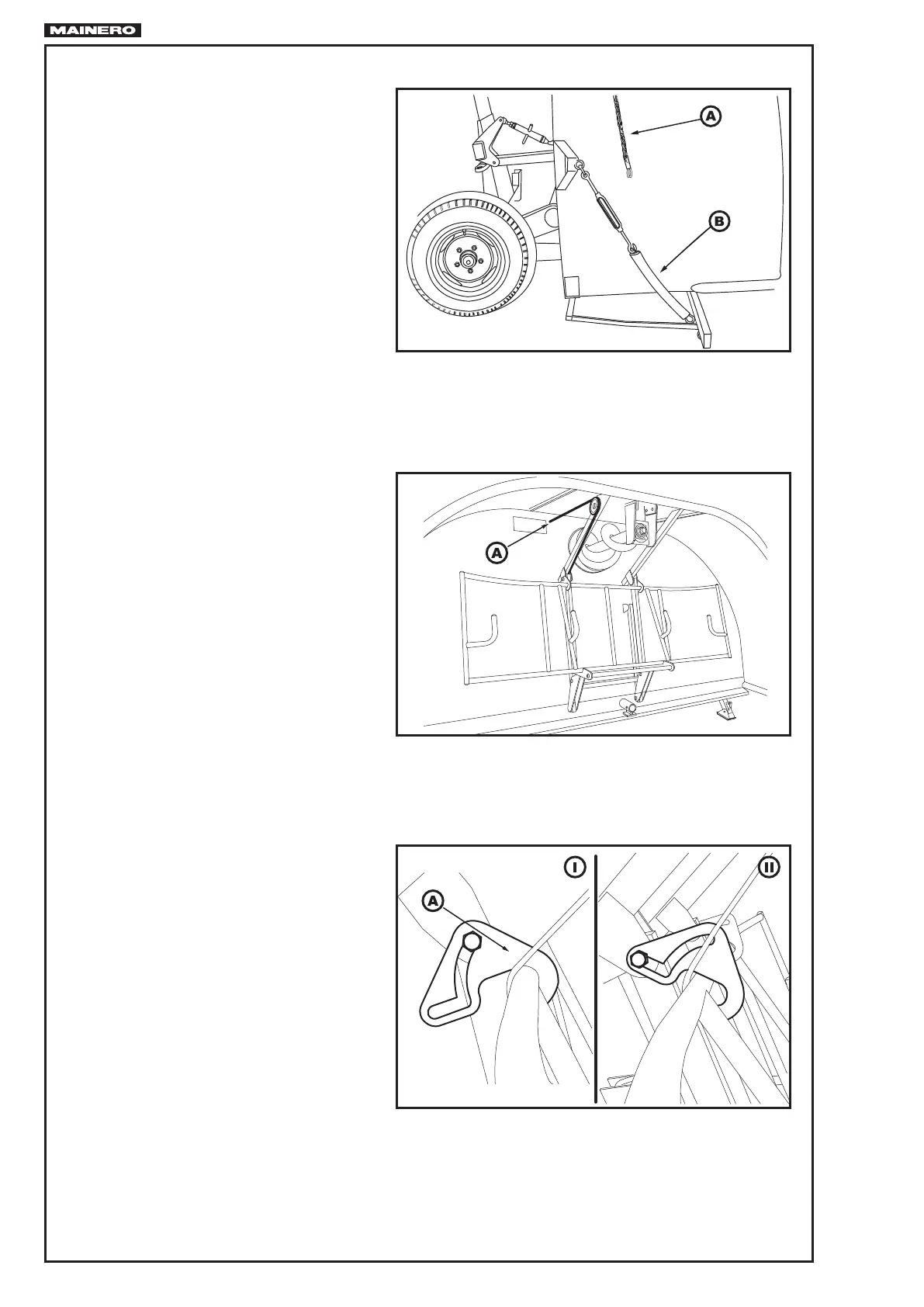 MAINERO

A

B

A

I

II

A