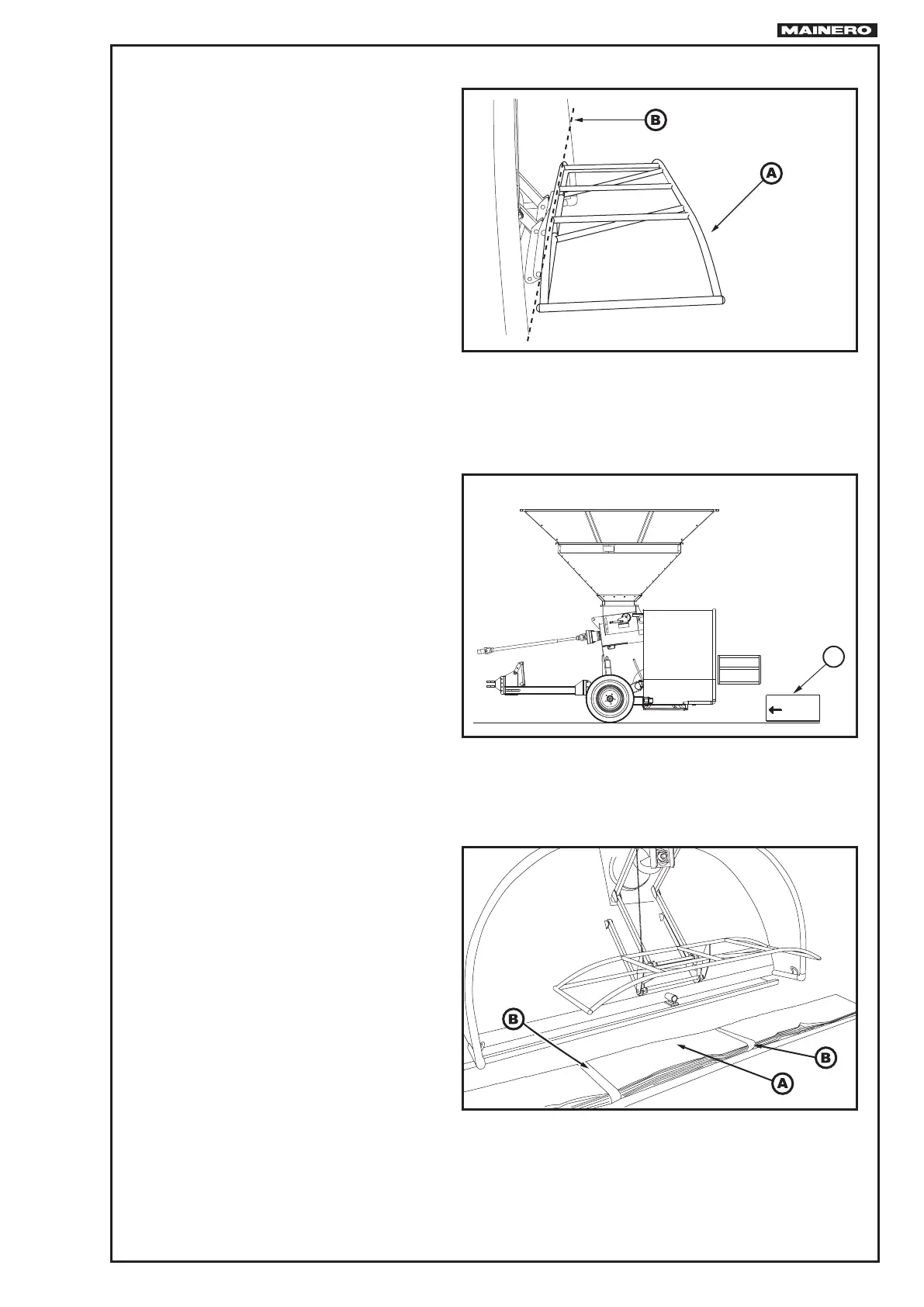 MAINERO

B

A

B

B

A