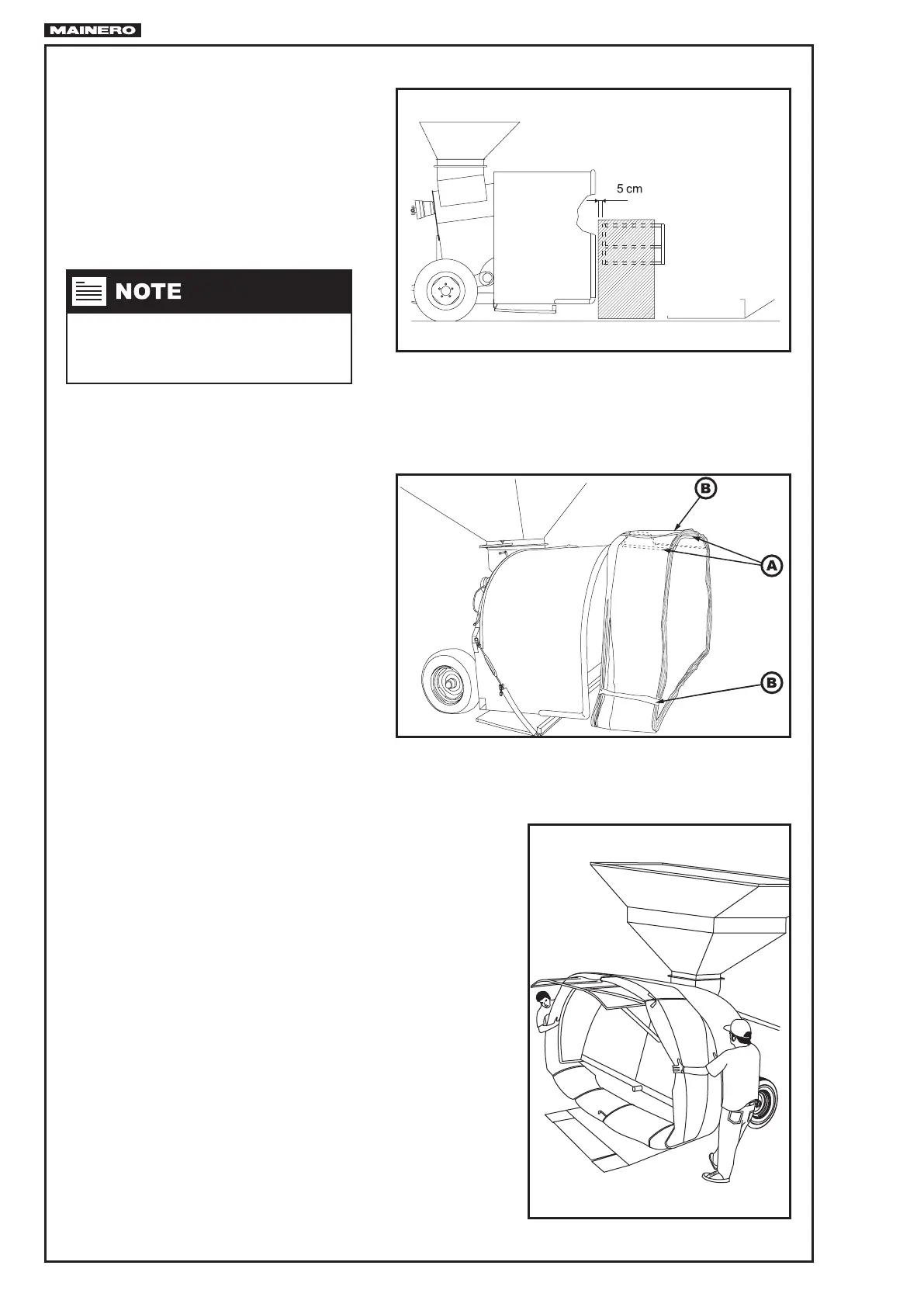 MAINERO

NOTE

5 cm

B

A

B