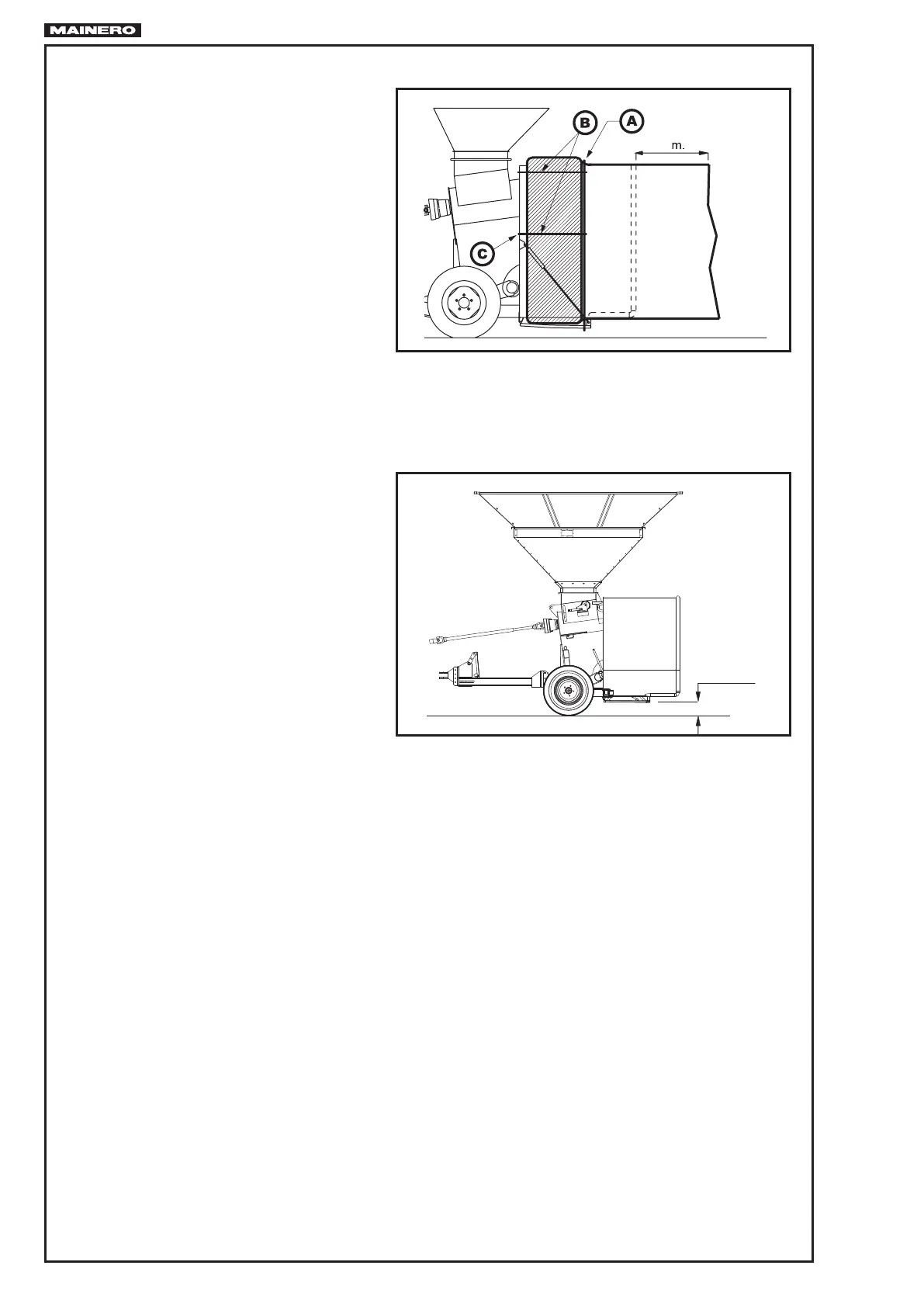 MAINERO

B
A
m.
C