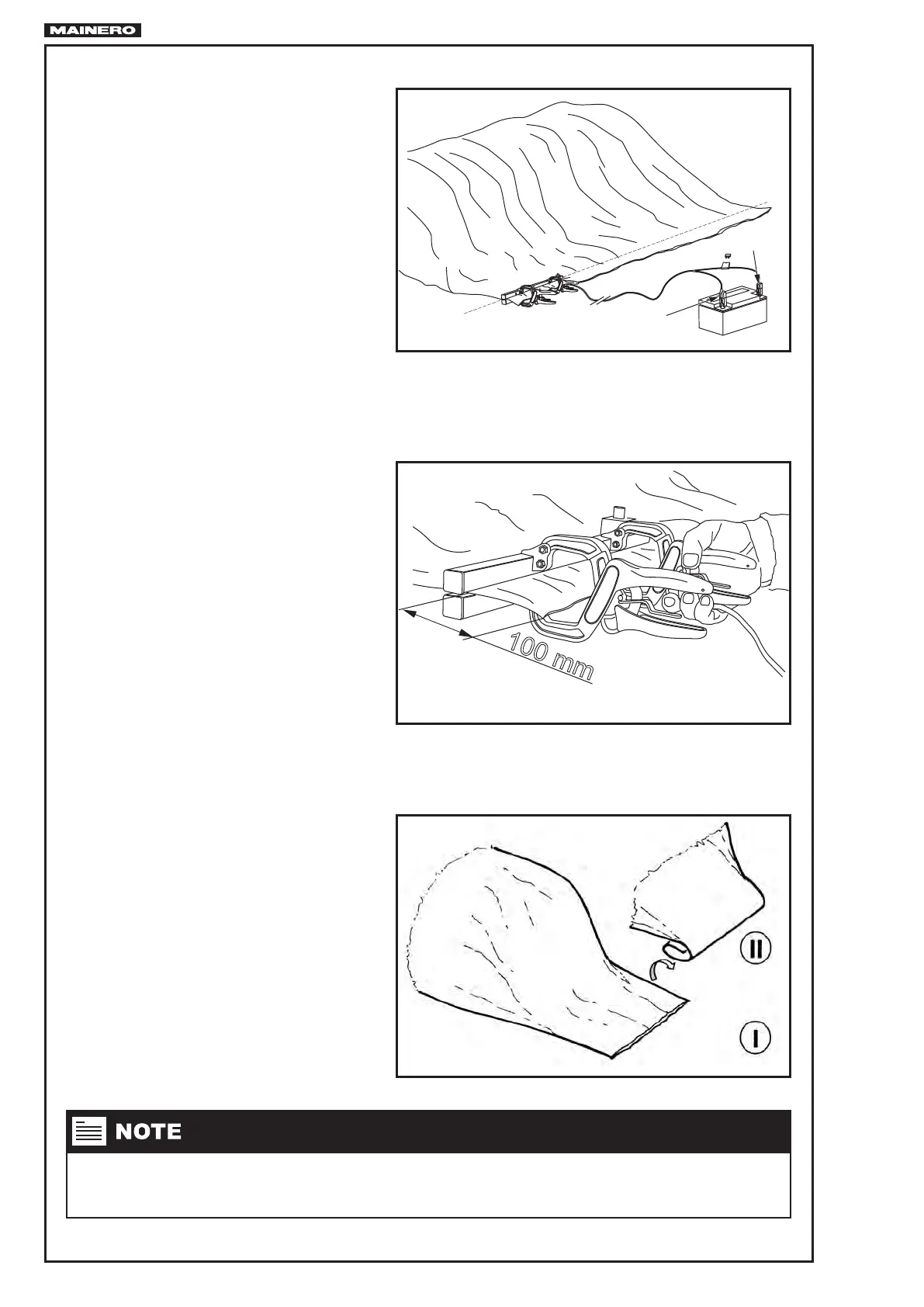 MAINERO

100 mm

II

I

NOTE