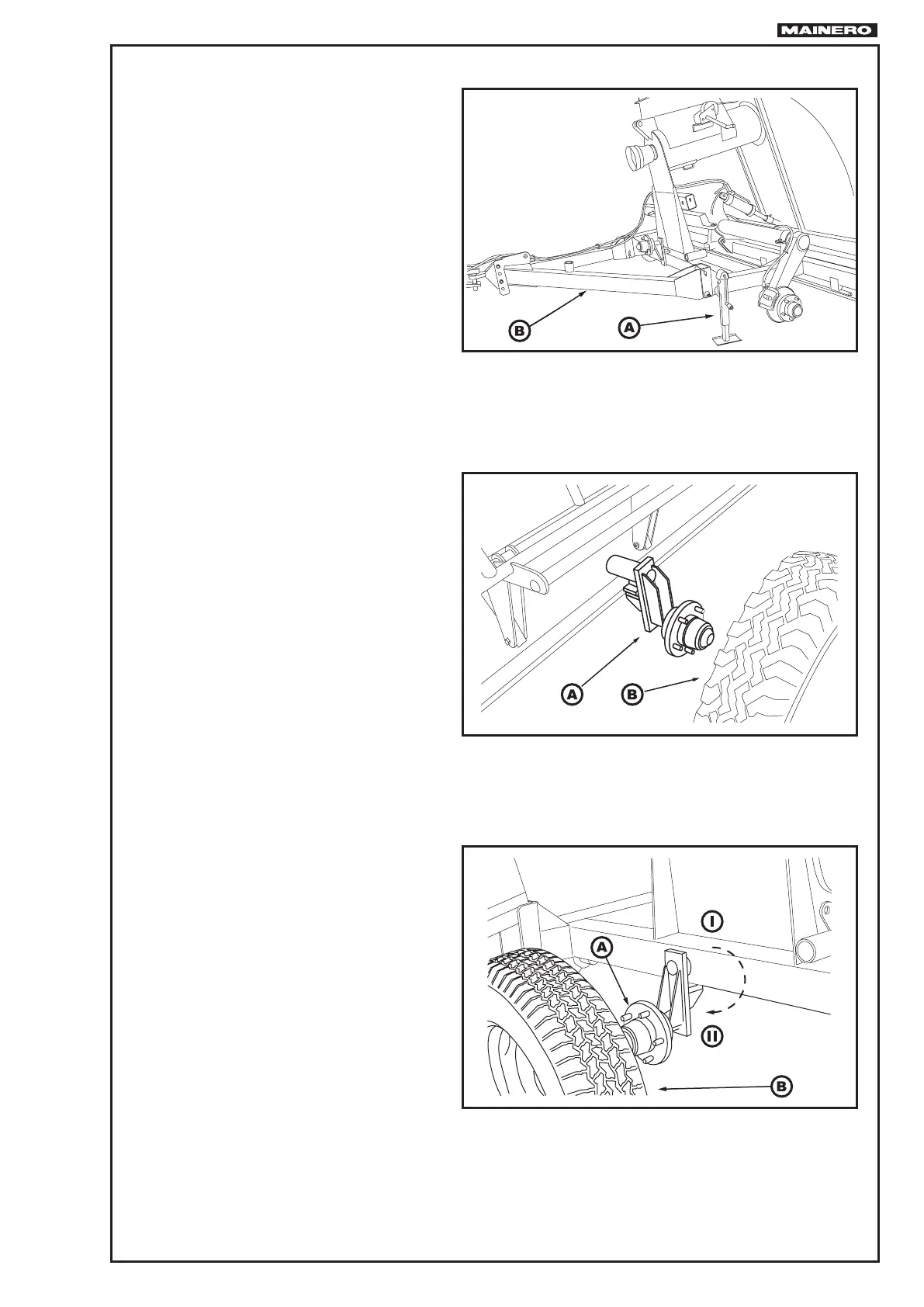 MAINERO

B

A

A

B

I

A

II

B