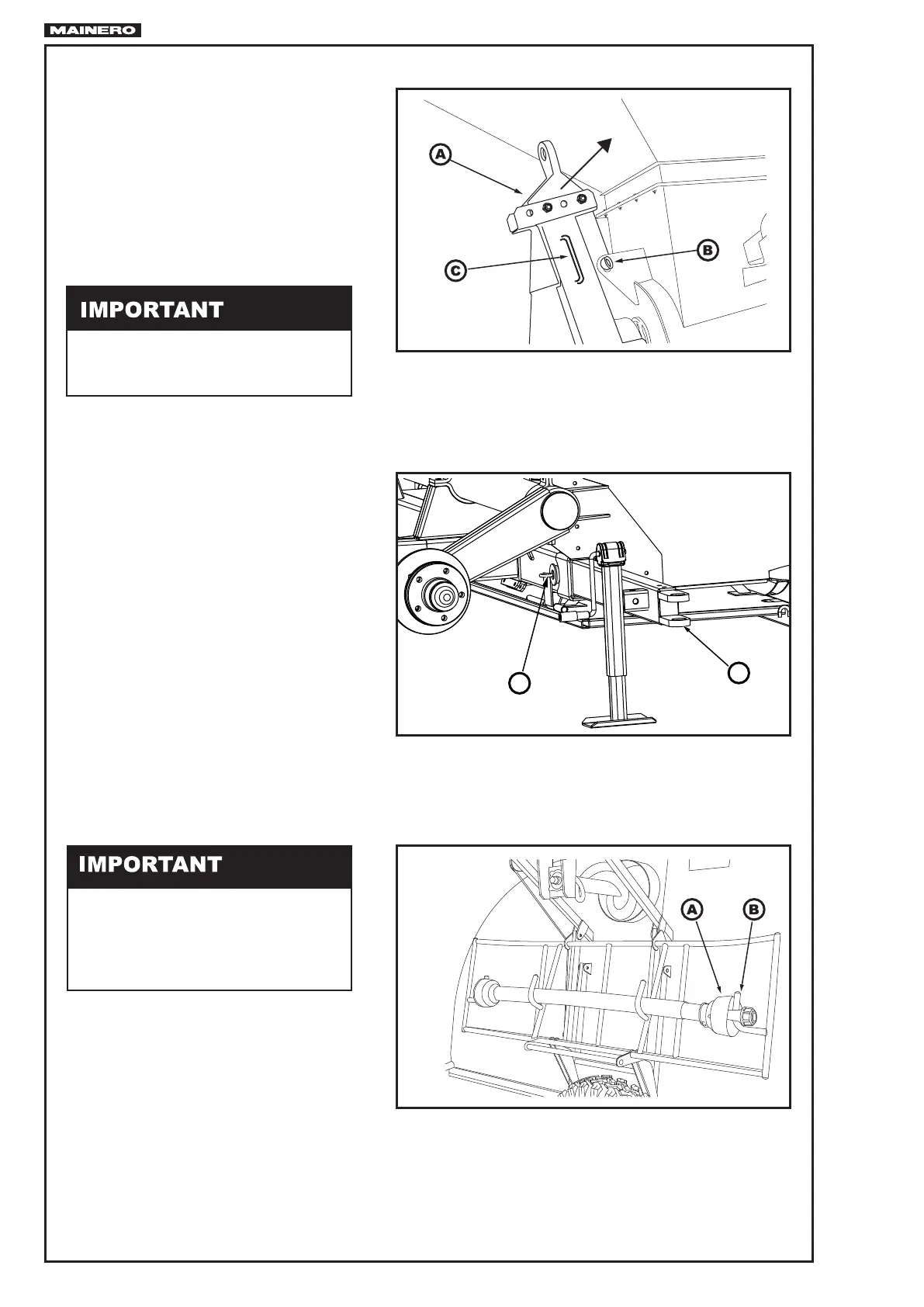 MAINERO

A

B

C

IMPORTANT

IMPORTANT

A

B