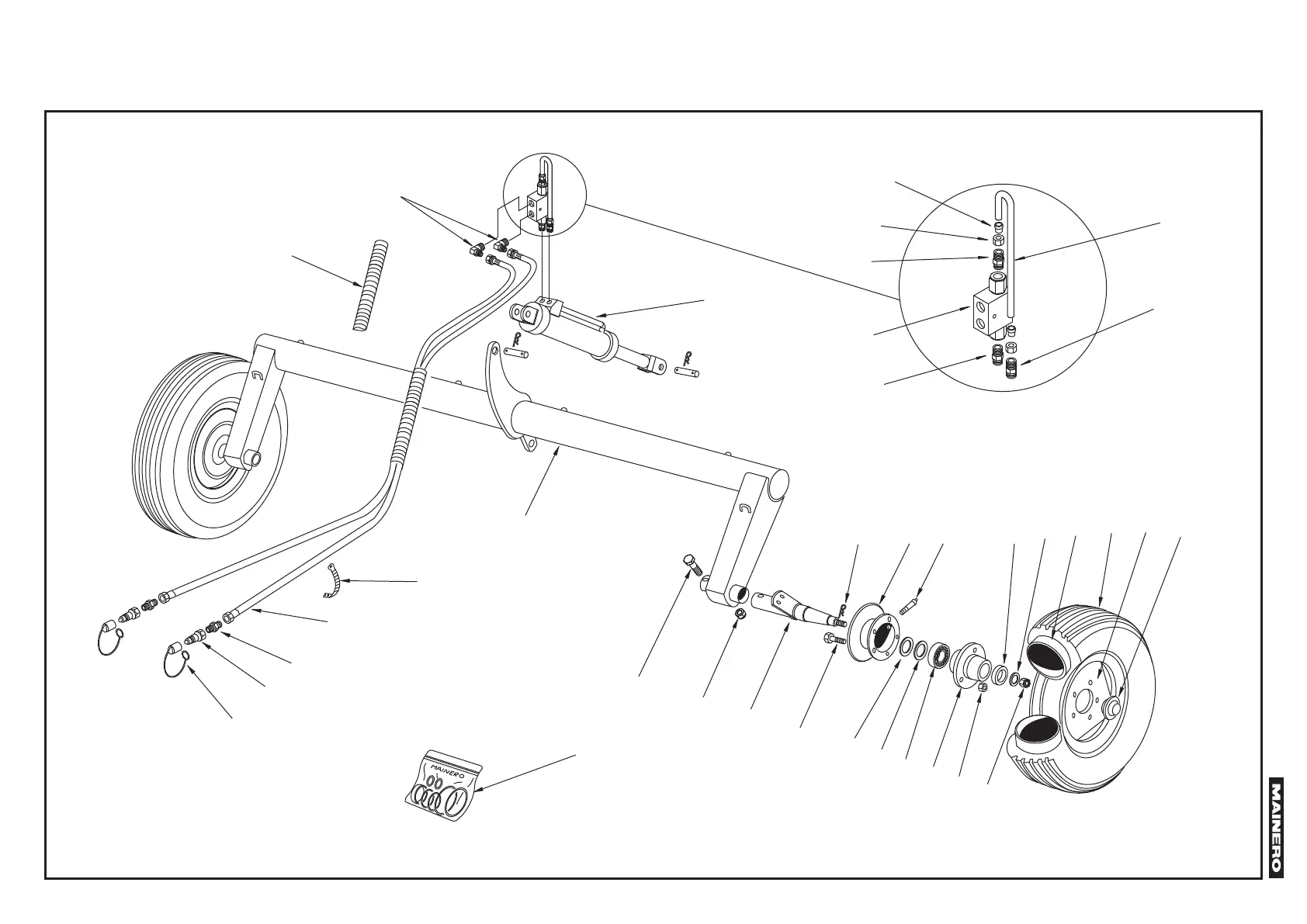 MAINERO

MAINERO