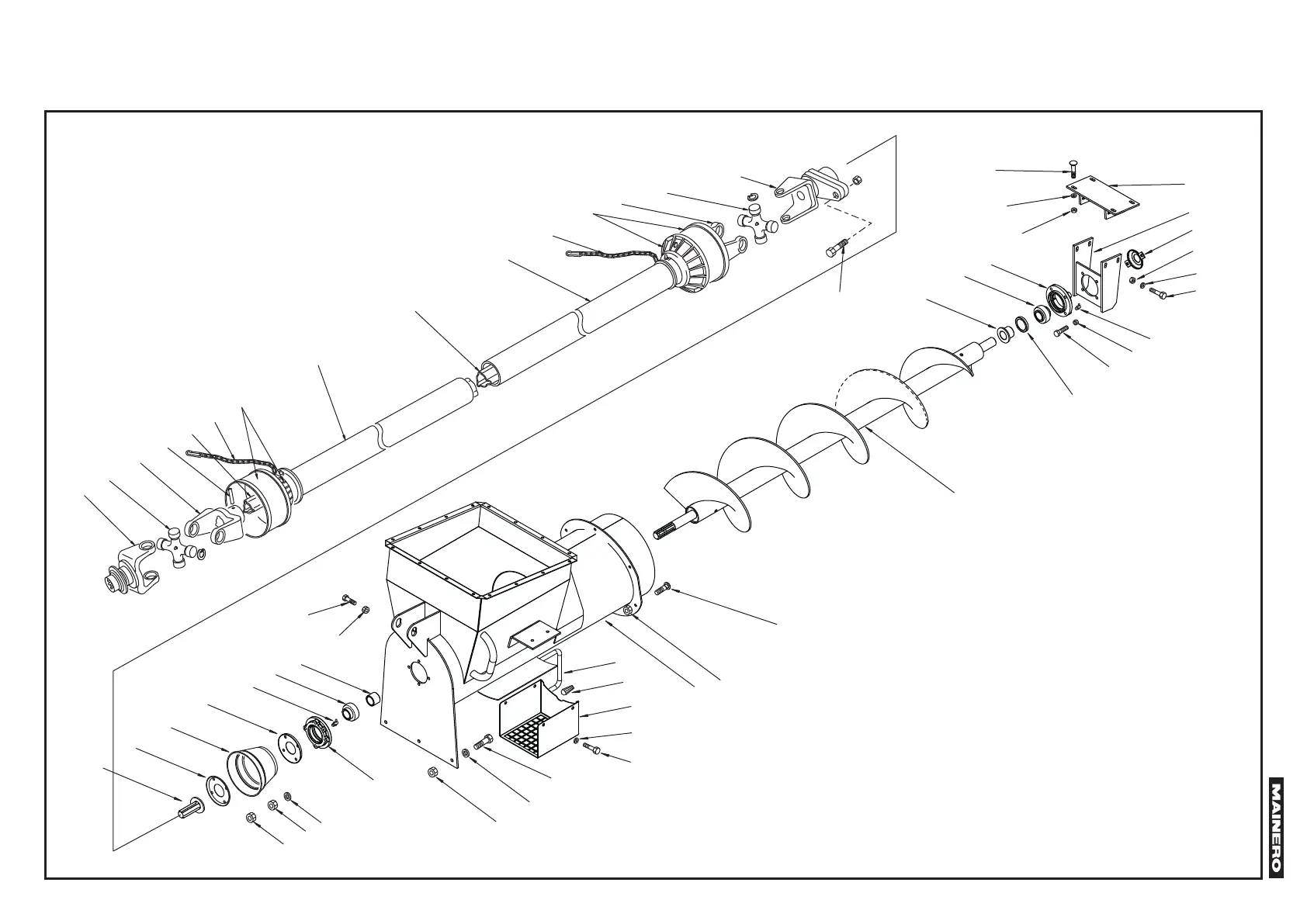 MAINERO