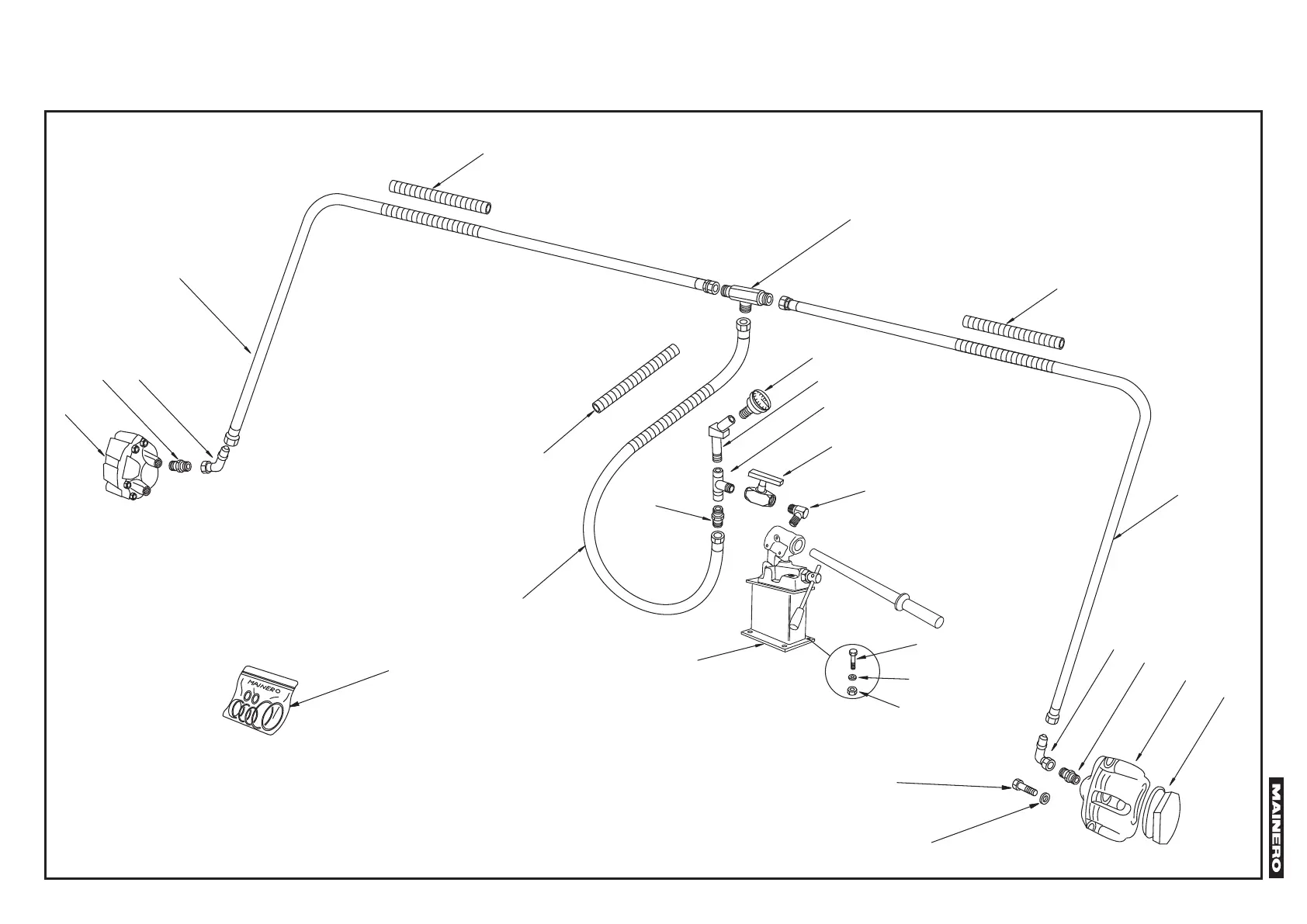 MAINERO

MAINERO