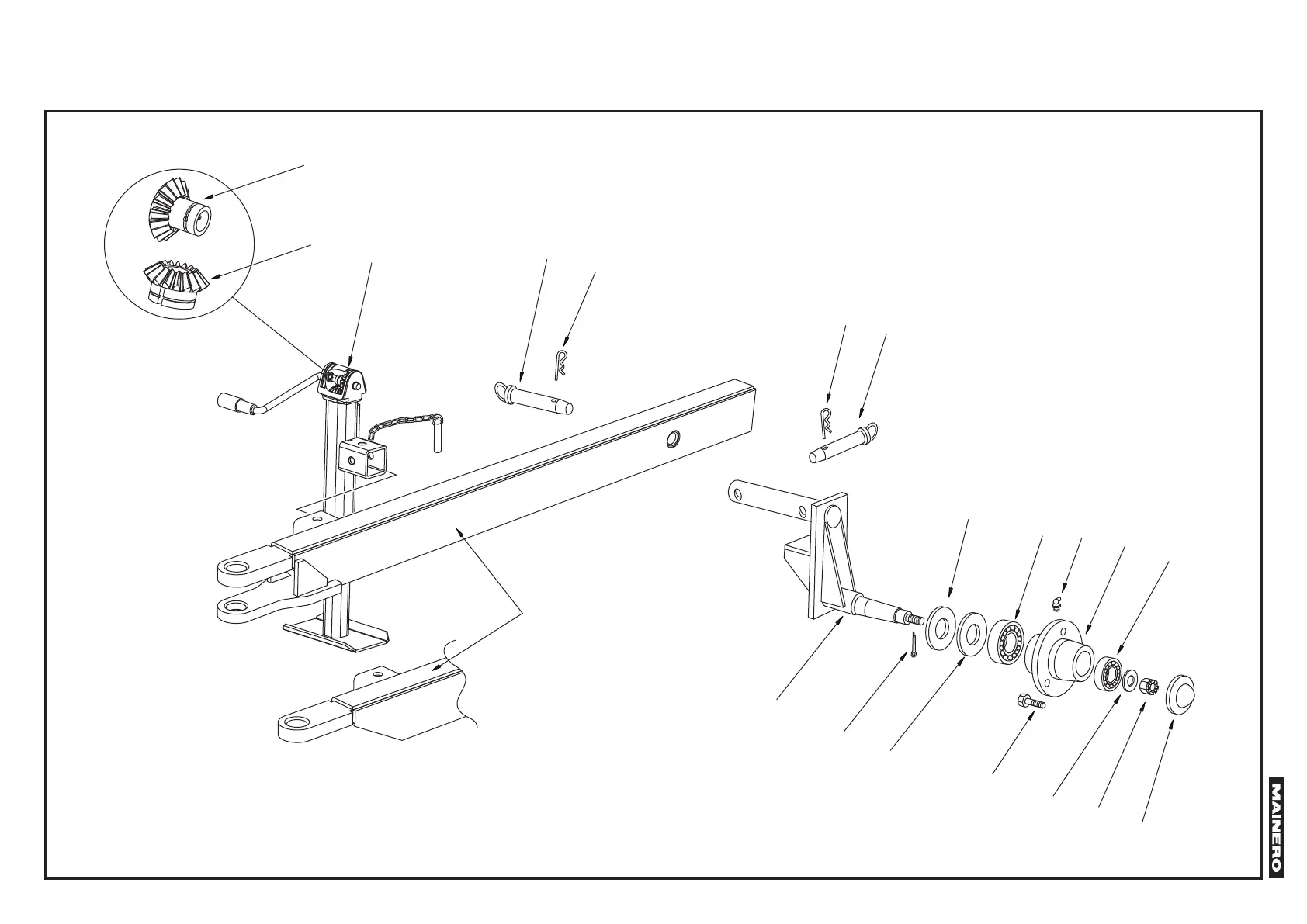 MAINERO