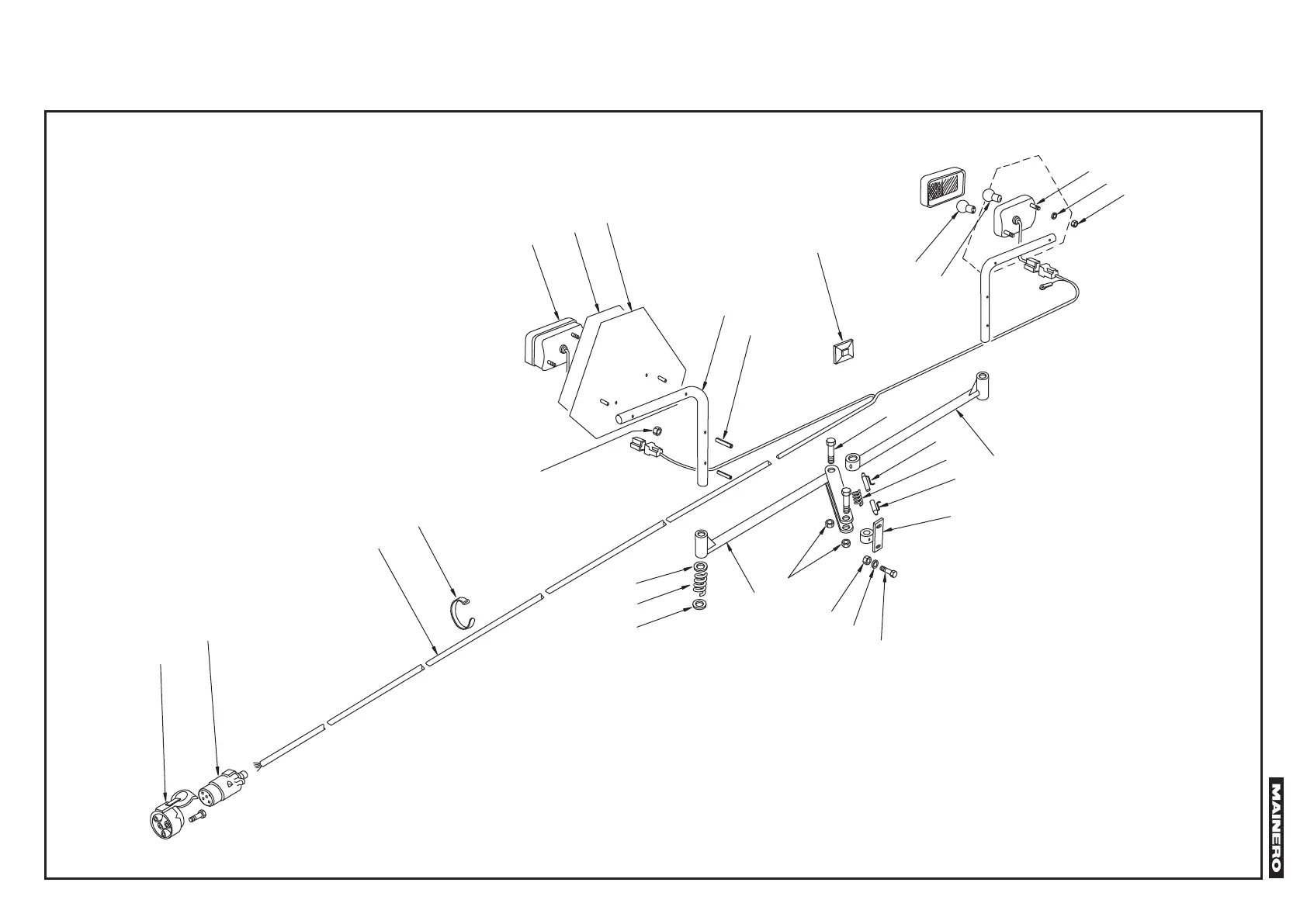 MAINERO