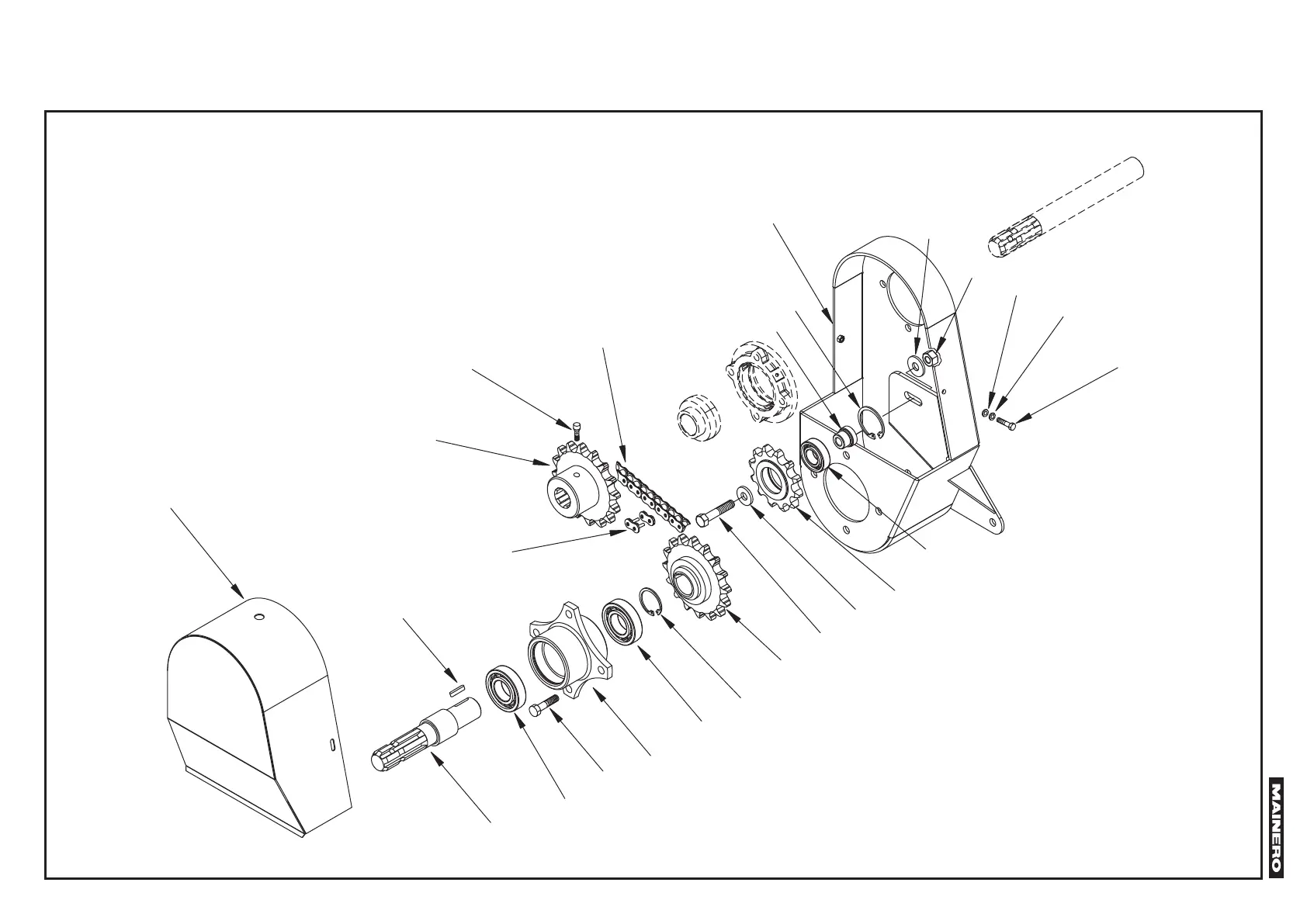 MAINERO