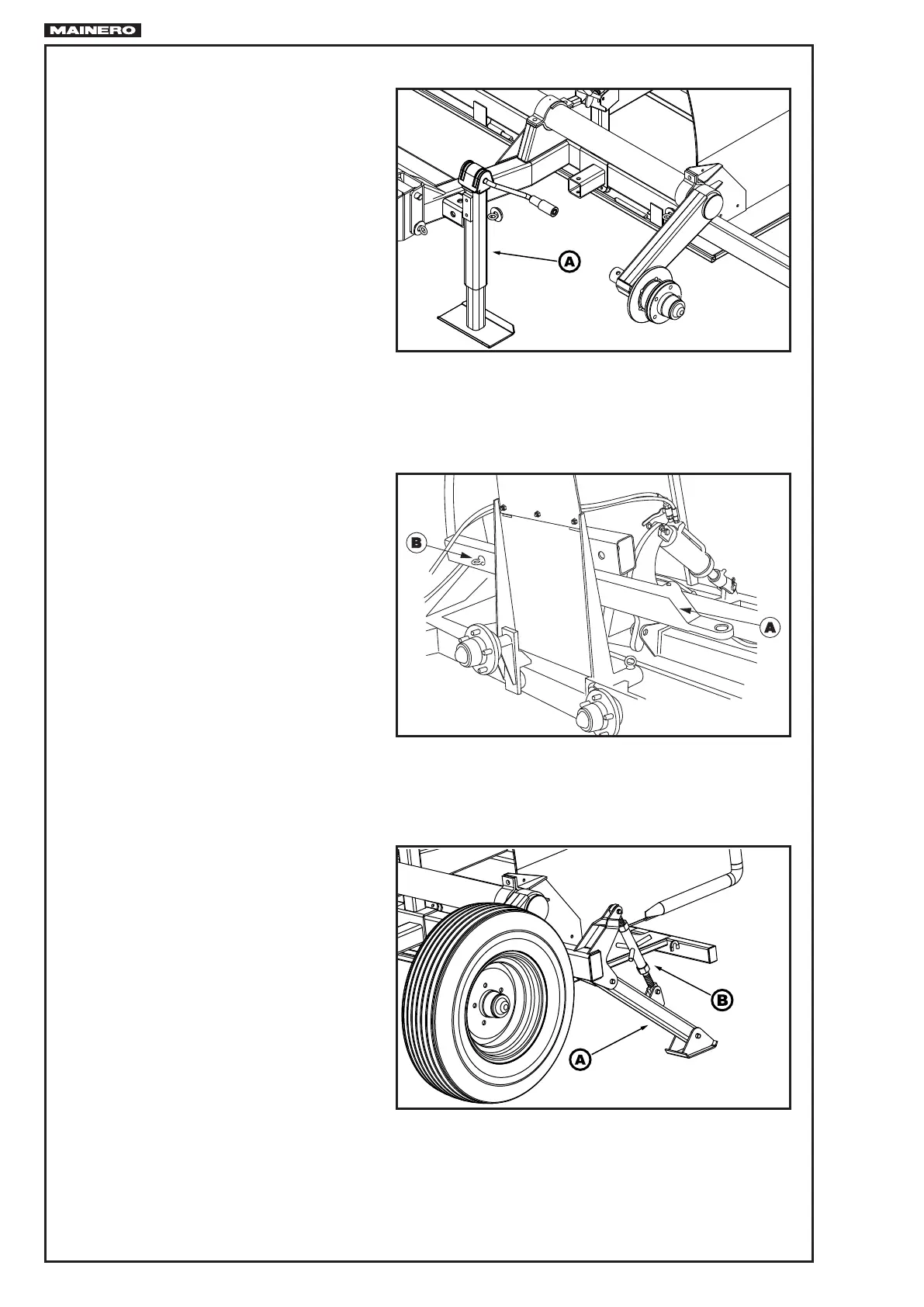 MAINERO

A

B

A

B

A