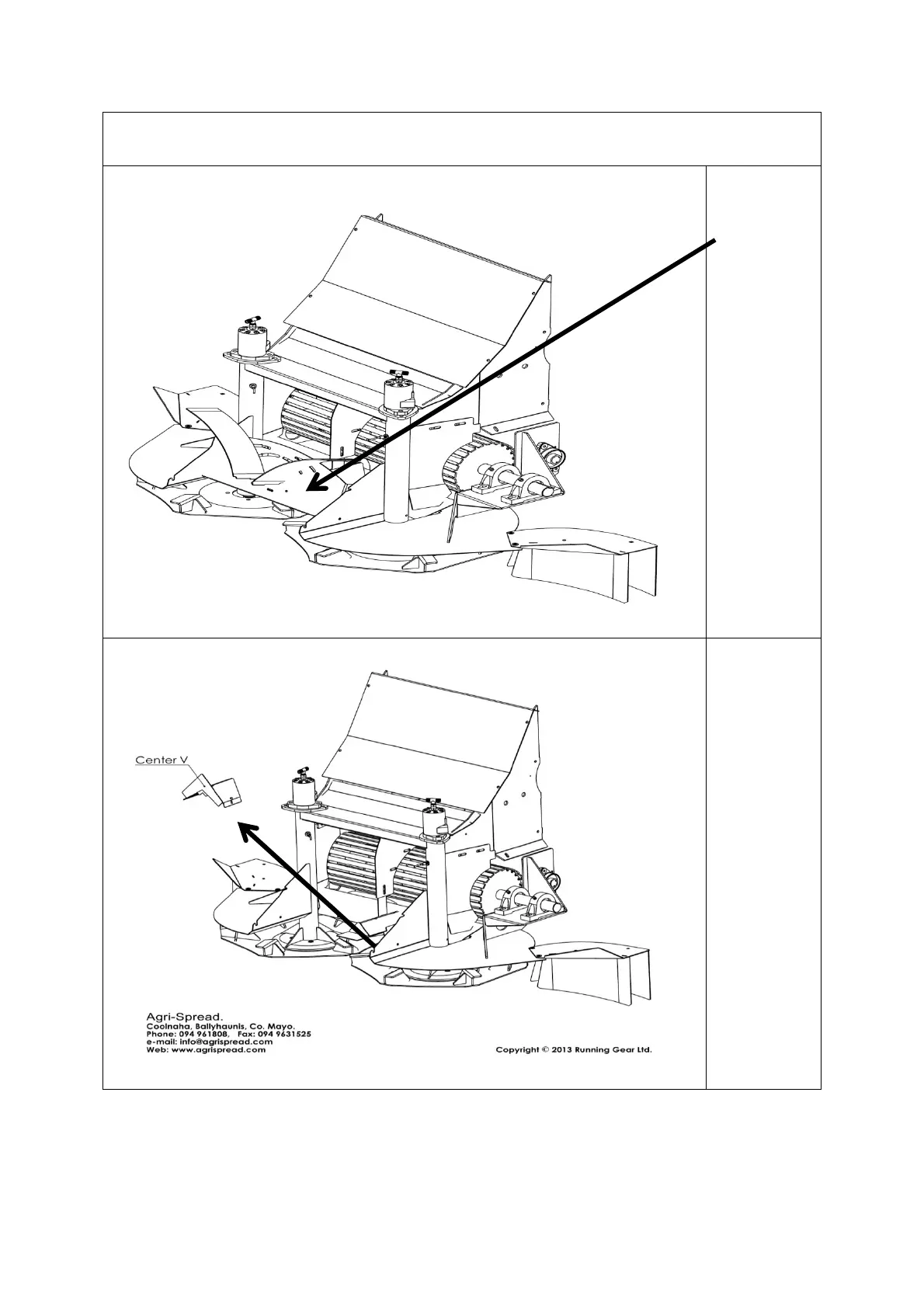 Center V

Agri-Spread.
Coolnaha, Ballyhaunis, Co. Mayo.
Phone: 094 961808, Fax: 094 9631525
e-mail: info@agrispread.com
Web: www.agrispread.com

Copyright © 2013 Running Gear Ltd.