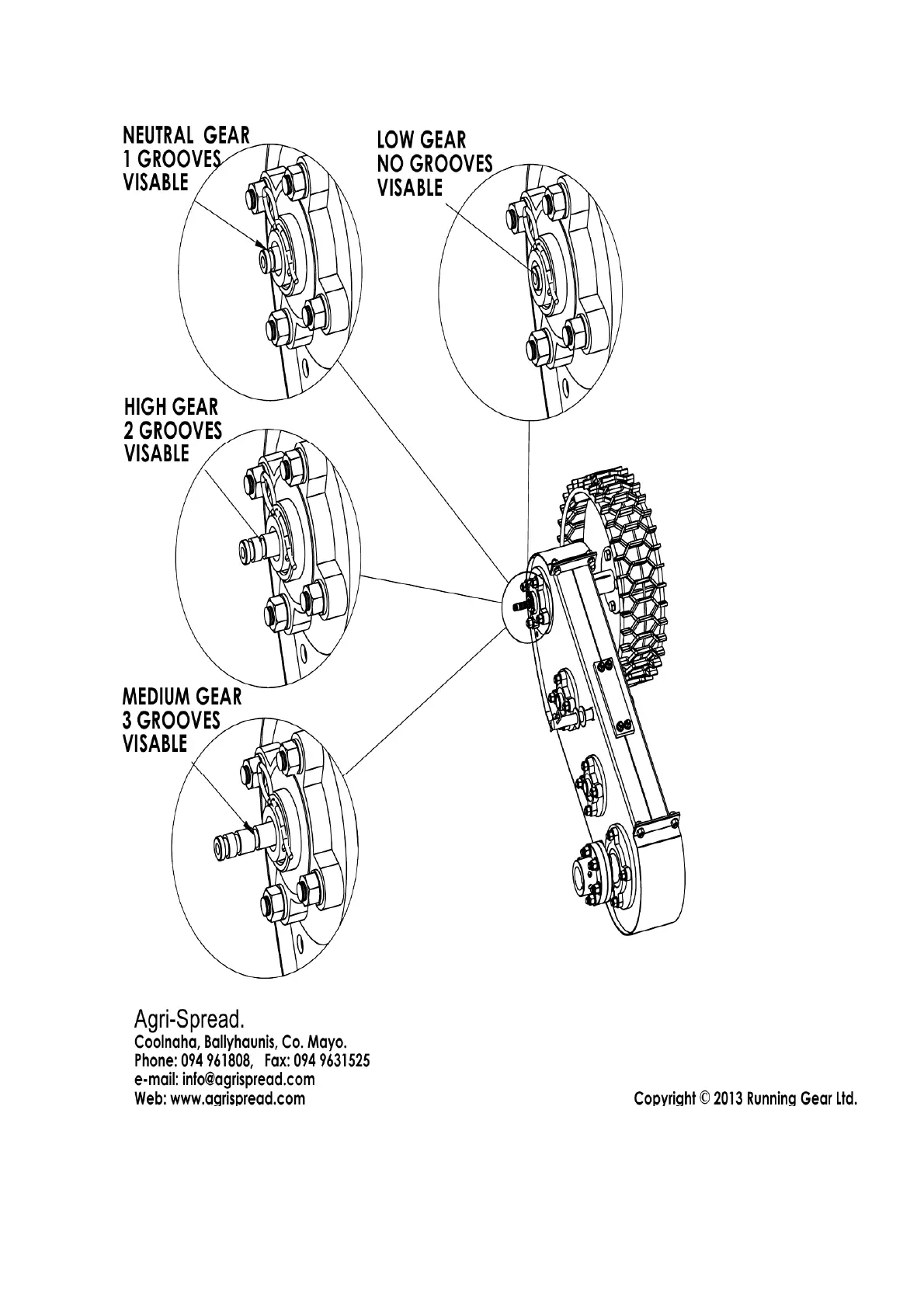 NEUTRAL GEAR
1 GROOVES
VISABLE

LOW GEAR
NO GROOVES
VISABLE

HIGH GEAR
2 GROOVES
VISABLE

MEDIUM GEAR
3 GROOVES
VISABLE

Agri-Spread.
Coolnaha, Ballyhaunis, Co. Mayo.
Phone: 094 961808, Fax: 094 9631525
e-mail: info@agrispread.com
Web: www.agrispread.com

Copyright © 2013 Running Gear Ltd.