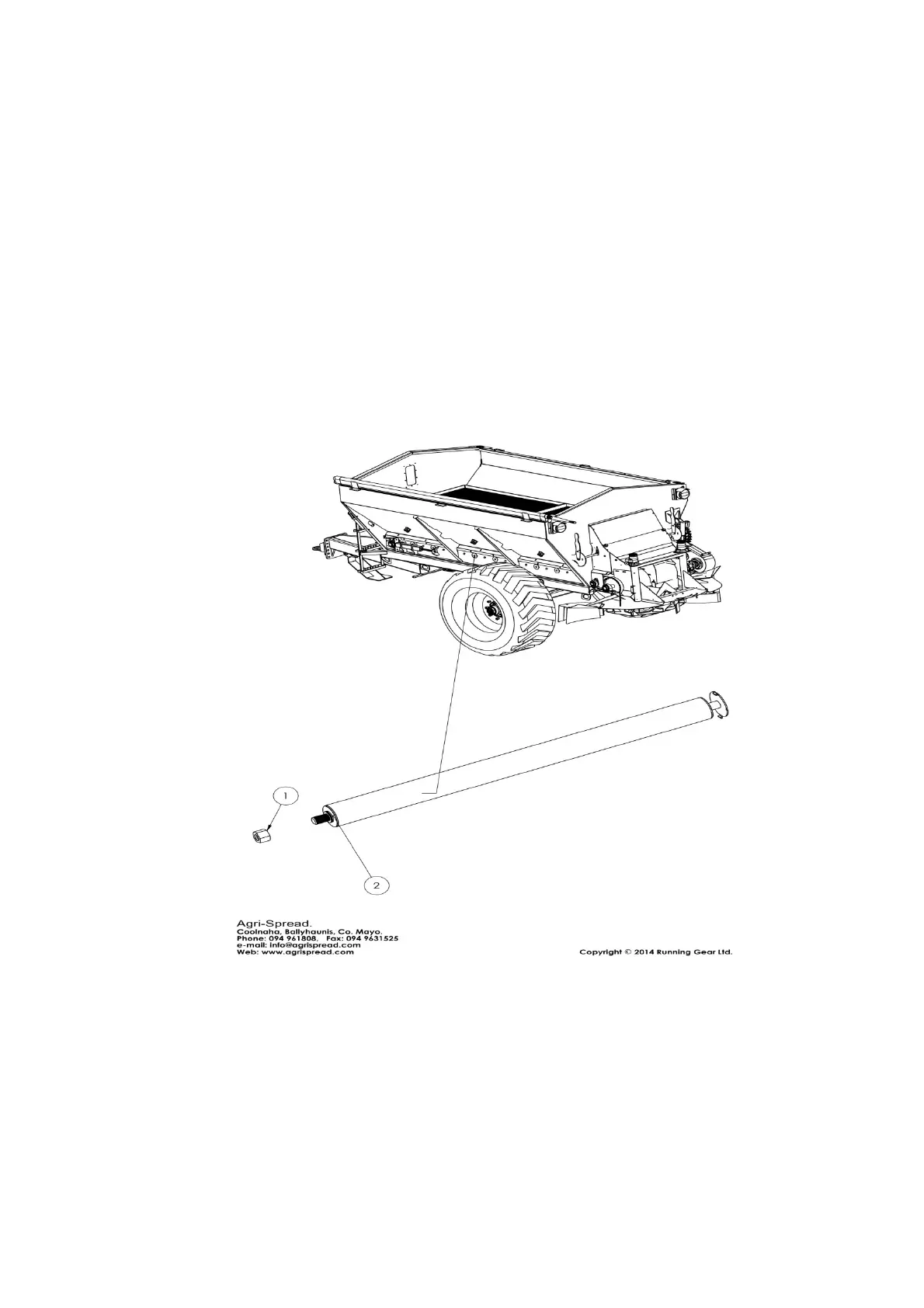 1

2

Agri-Spread.
Coolnaha, Ballyhaunis, Co. Mayo.
Phone: 094 961808, Fax: 094 9631525
e-mail: info@agrispread.com
Web: www.agrispread.com

Copyright © 2014 Running Gear Ltd.