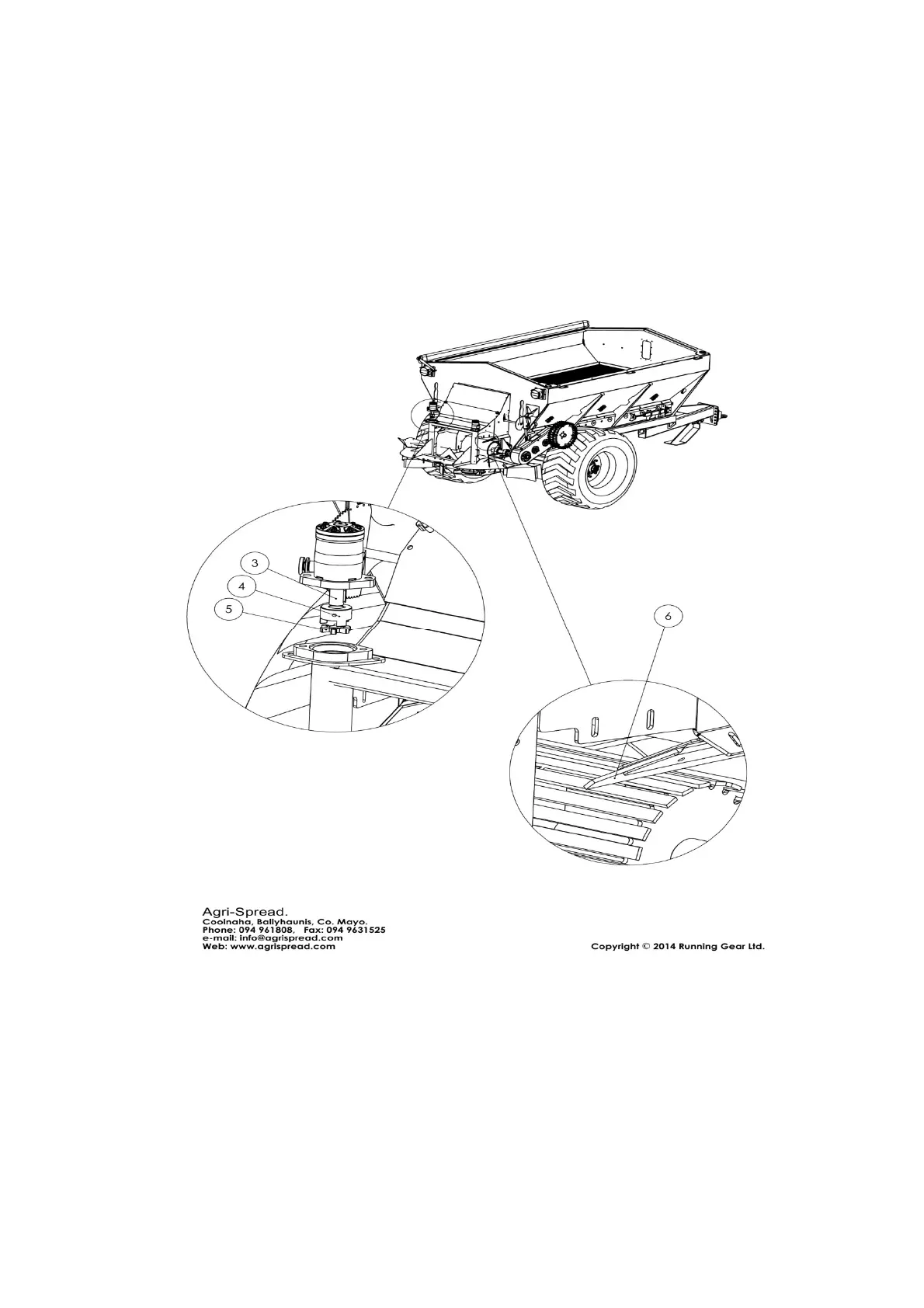 3

4

5

6

Agri-Spread.
Coolnaha, Ballyhaunis, Co. Mayo.
Phone: 094 961808, Fax: 094 9631525
e-mail: info@agrispread.com
Web: www.agrispread.com

Copyright © 2014 Running Gear Ltd.