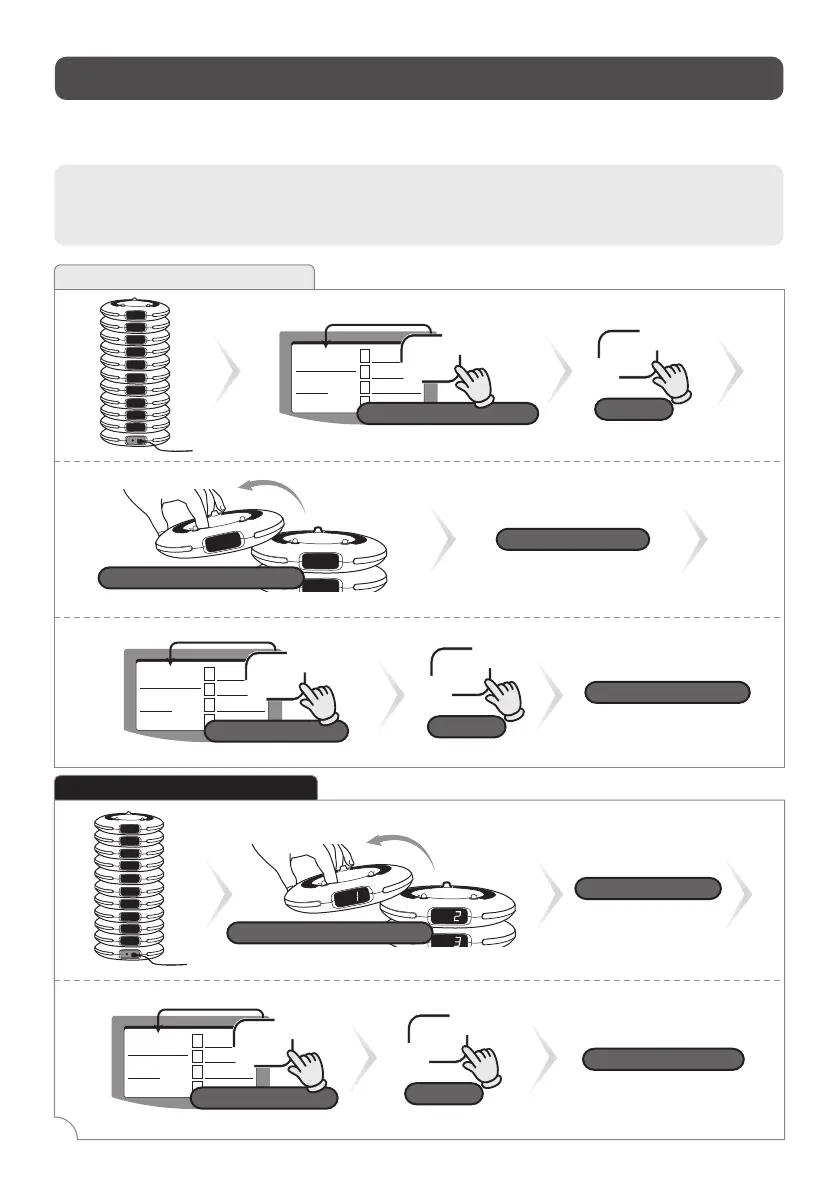 1

2

3