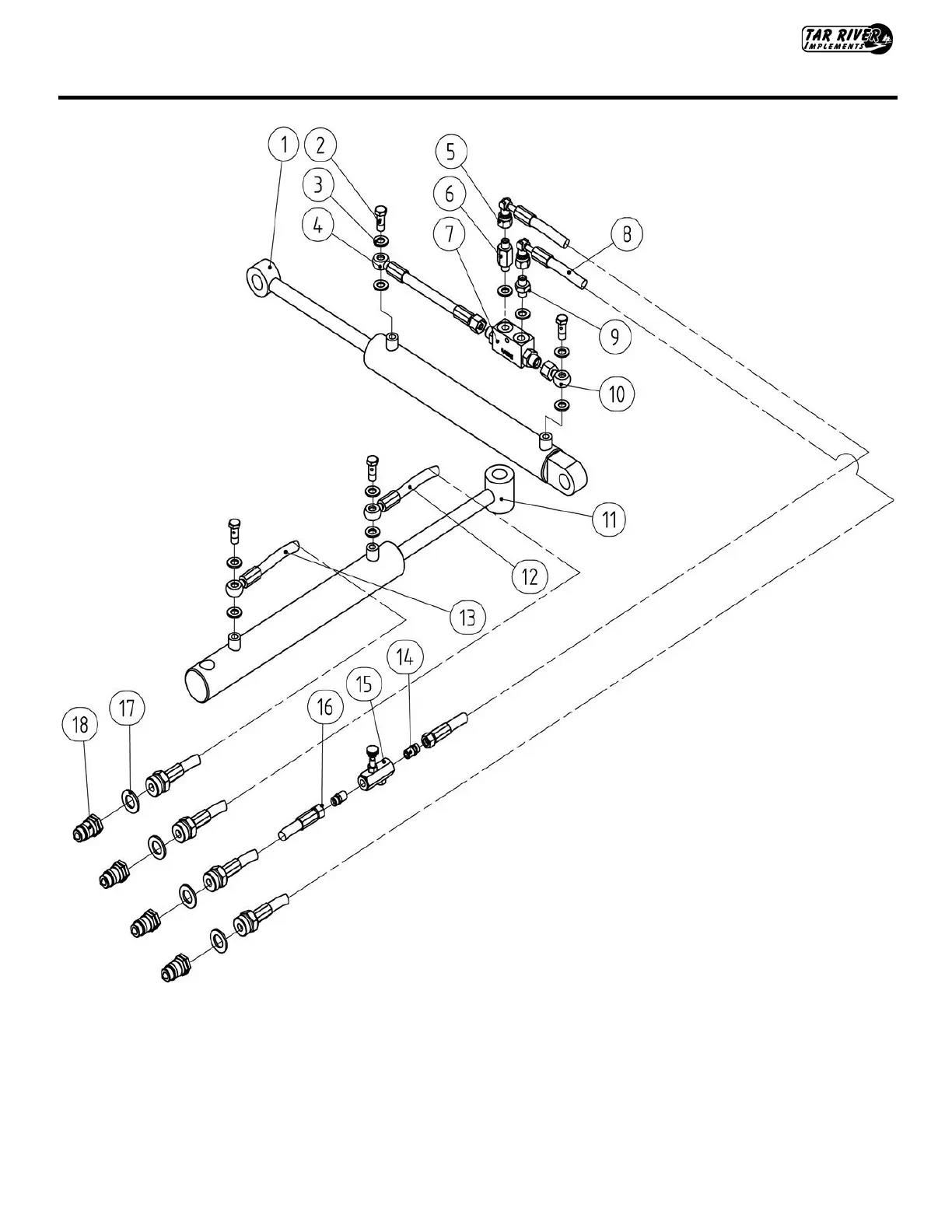 TAR RIVER IMPLEMENTS

1
2
3
4
5
6
7
8
9
10
11
12
13
14
15
16
17
18