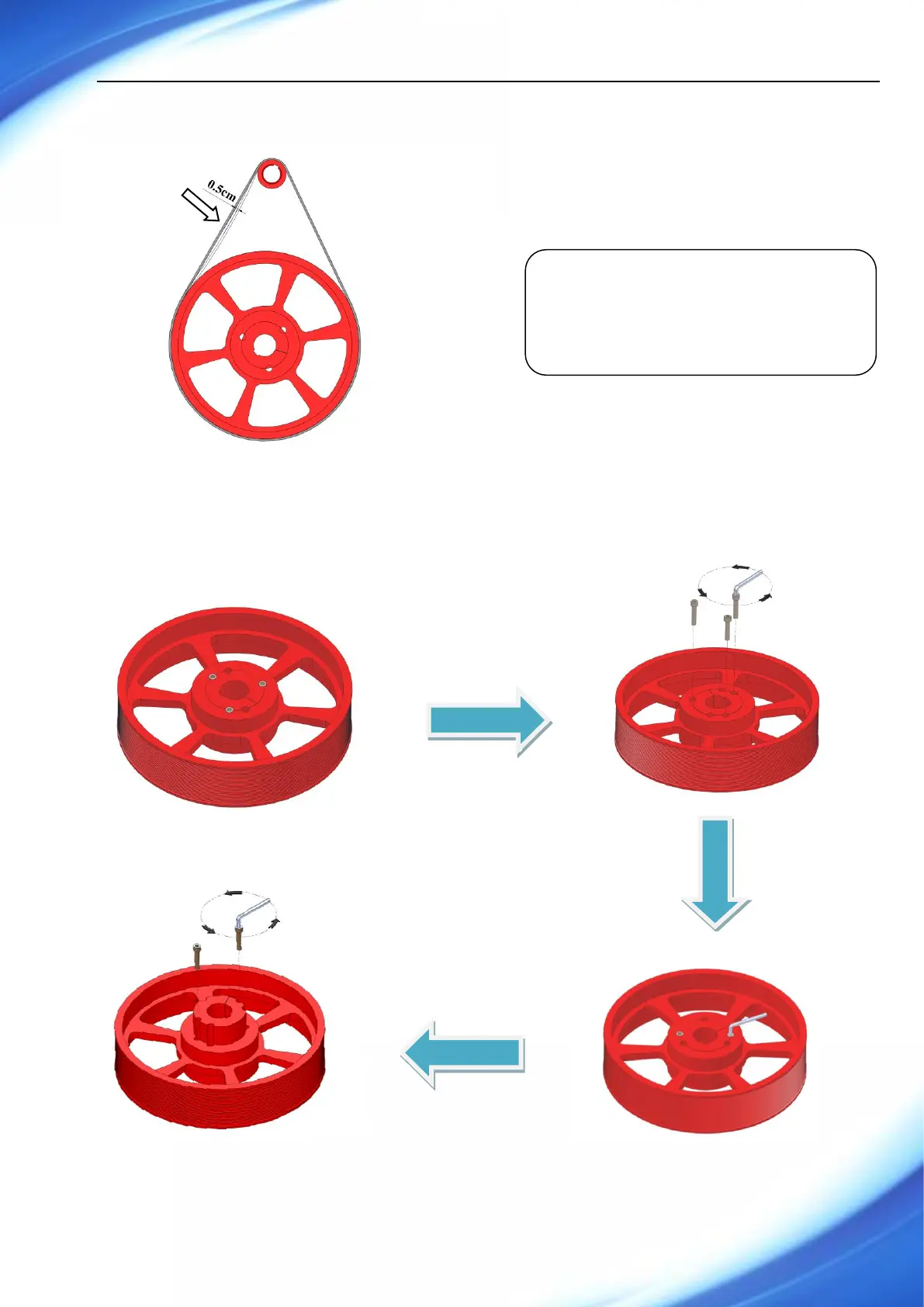 0.5cm