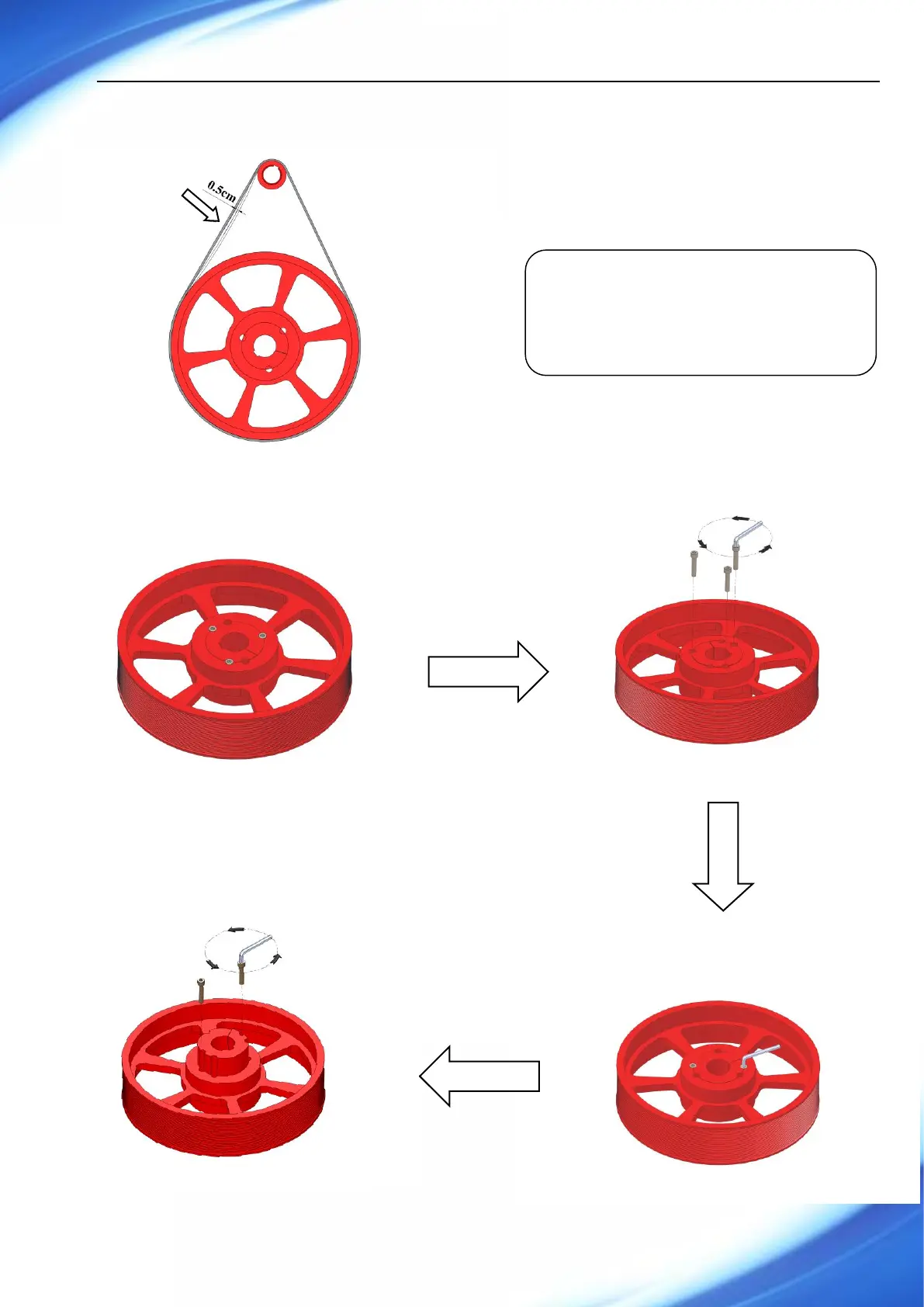 0.5cm