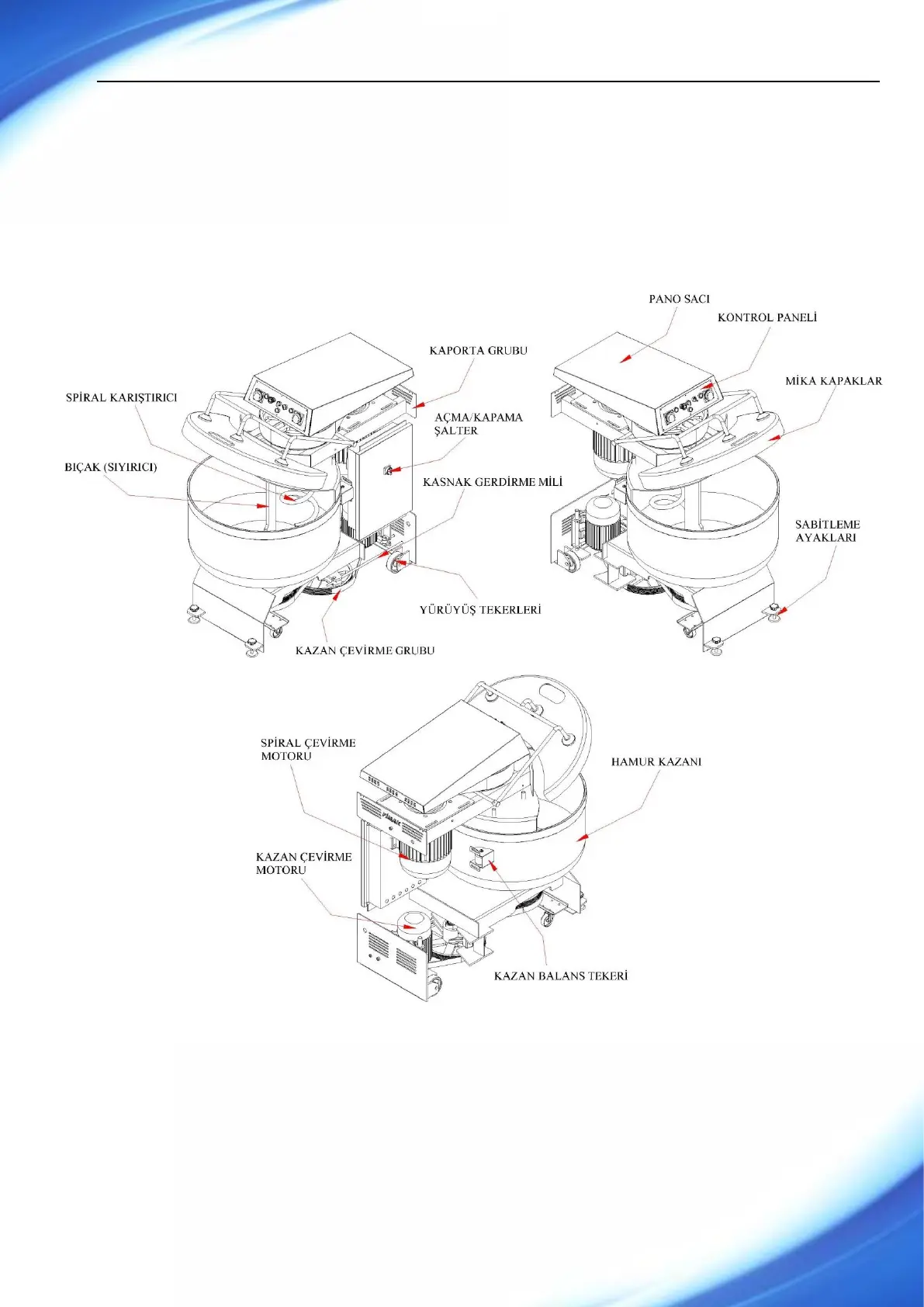 PANO SACI

KONTROL PANELİ

KAPORTA GRUBU

MİKA KAPAKLAR

SPİRAL KARIŞTIRICI

AÇMA/KAPAMA ŞALTER

BIÇAK (SIYIRICI)

KASNAK GERDİRME MİLİ

SABİTLEME AYAKLARI

YÜRÜYÜŞ TEKERLERİ

KAZAN ÇEVİRME GRUBU

SPİRAL ÇEVİRME MOTORU

HAMUR KAZANI

KAZAN ÇEVİRME MOTORU

KAZAN BALANS TEKERİ