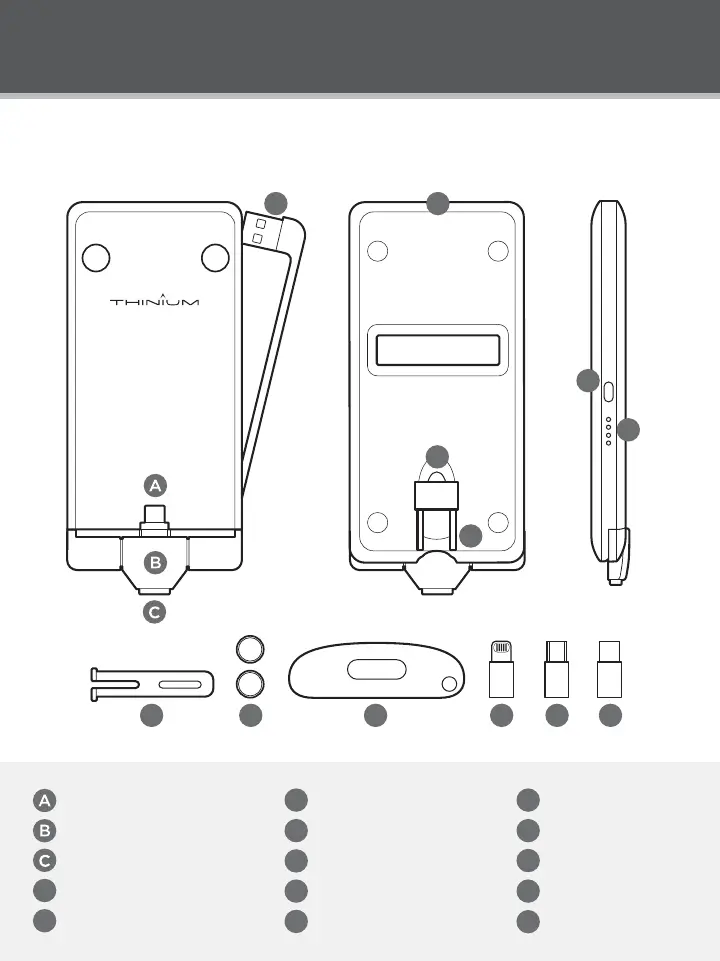 THINIUM

A

B

C

A
B
C