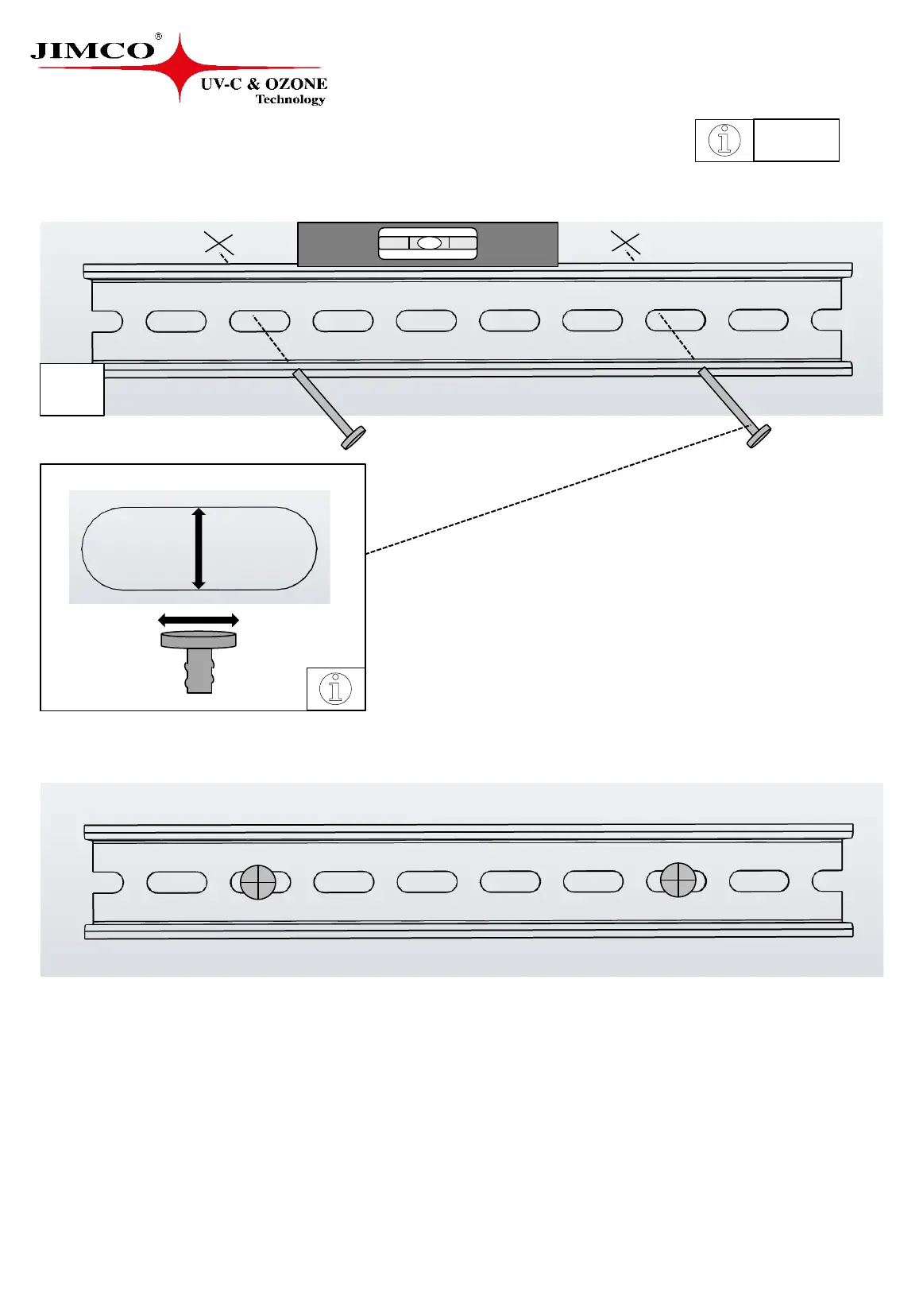 JIMCO®
UV-C & OZONE
Technology