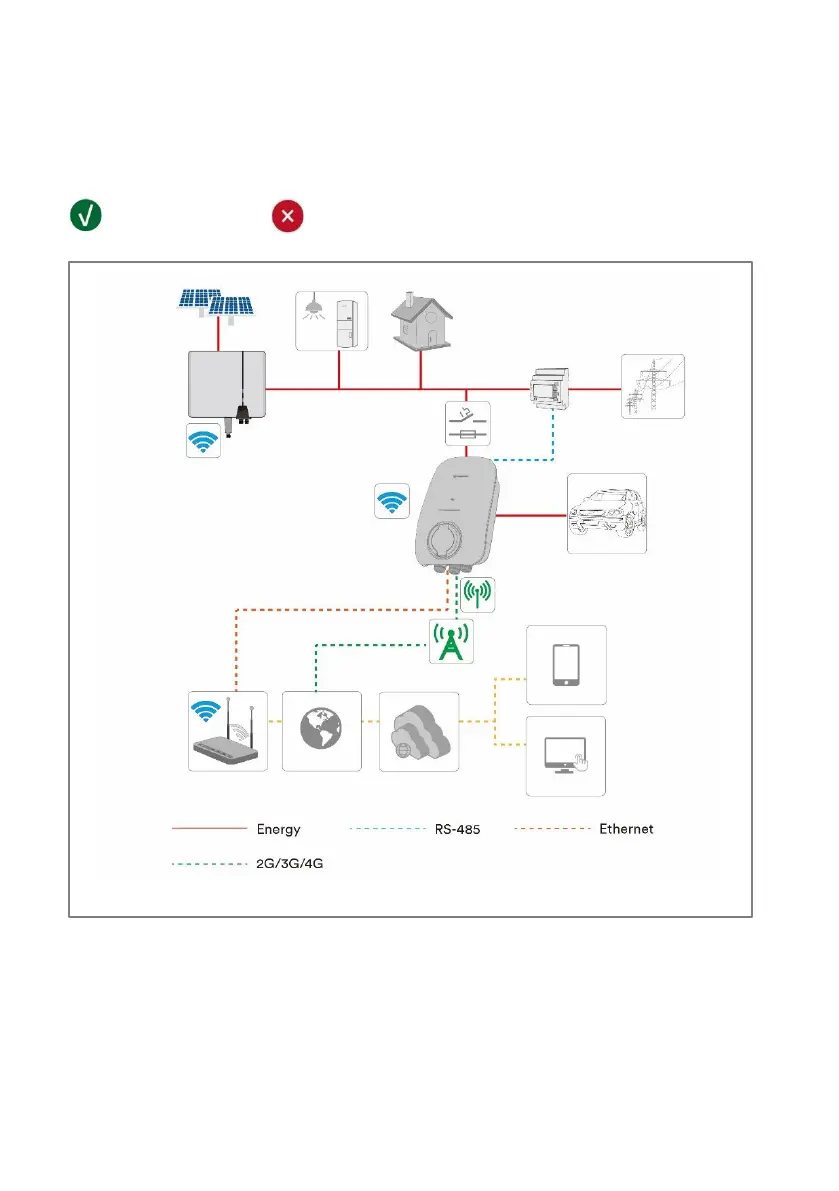 Energy RS-485 Ethernet

2G/3G/4G