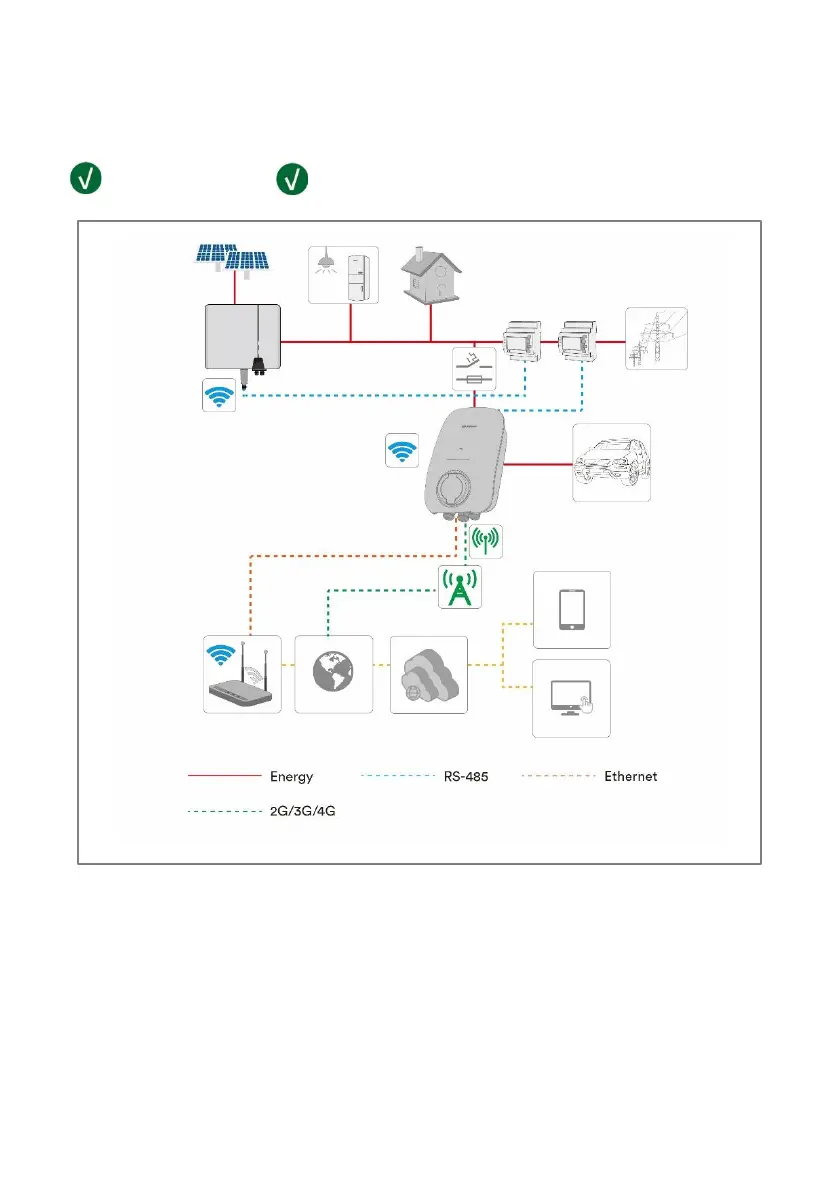 Energy
RS-485
Ethernet
2G/3G/4G