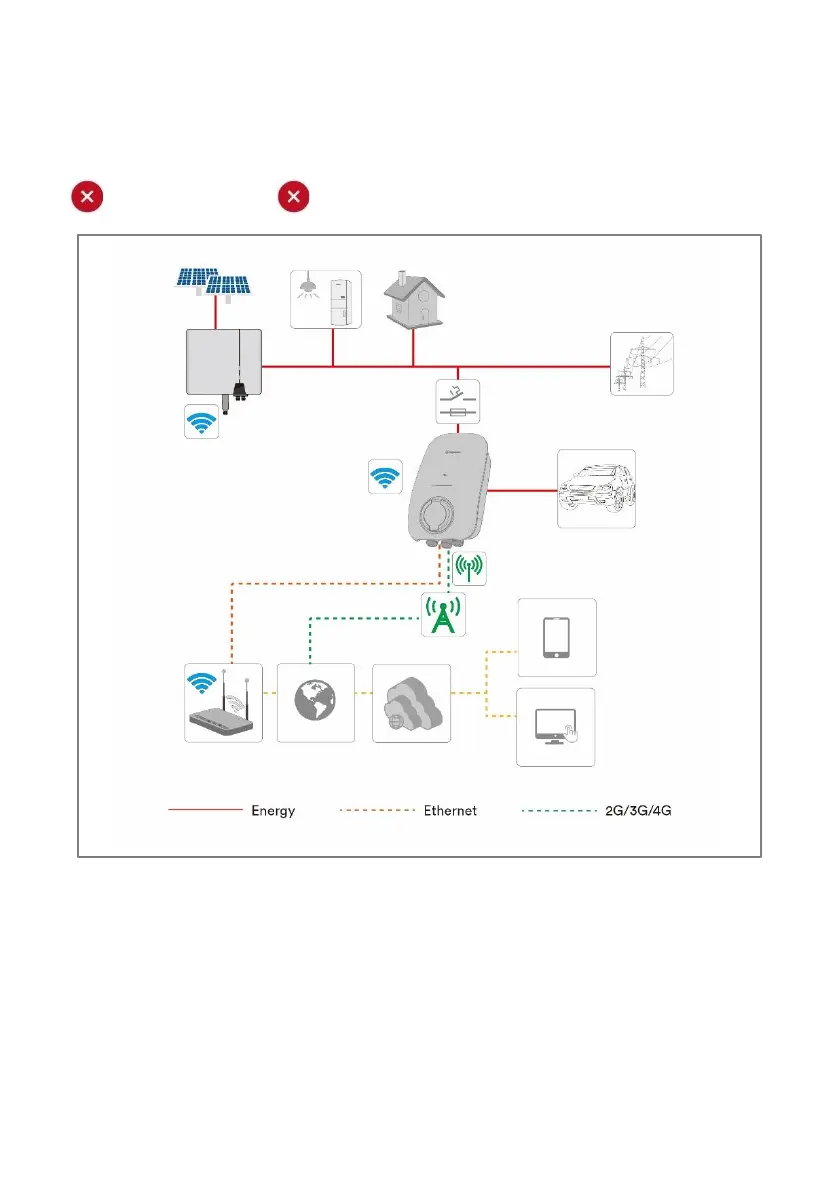 Energy
Ethernet
2G/3G/4G