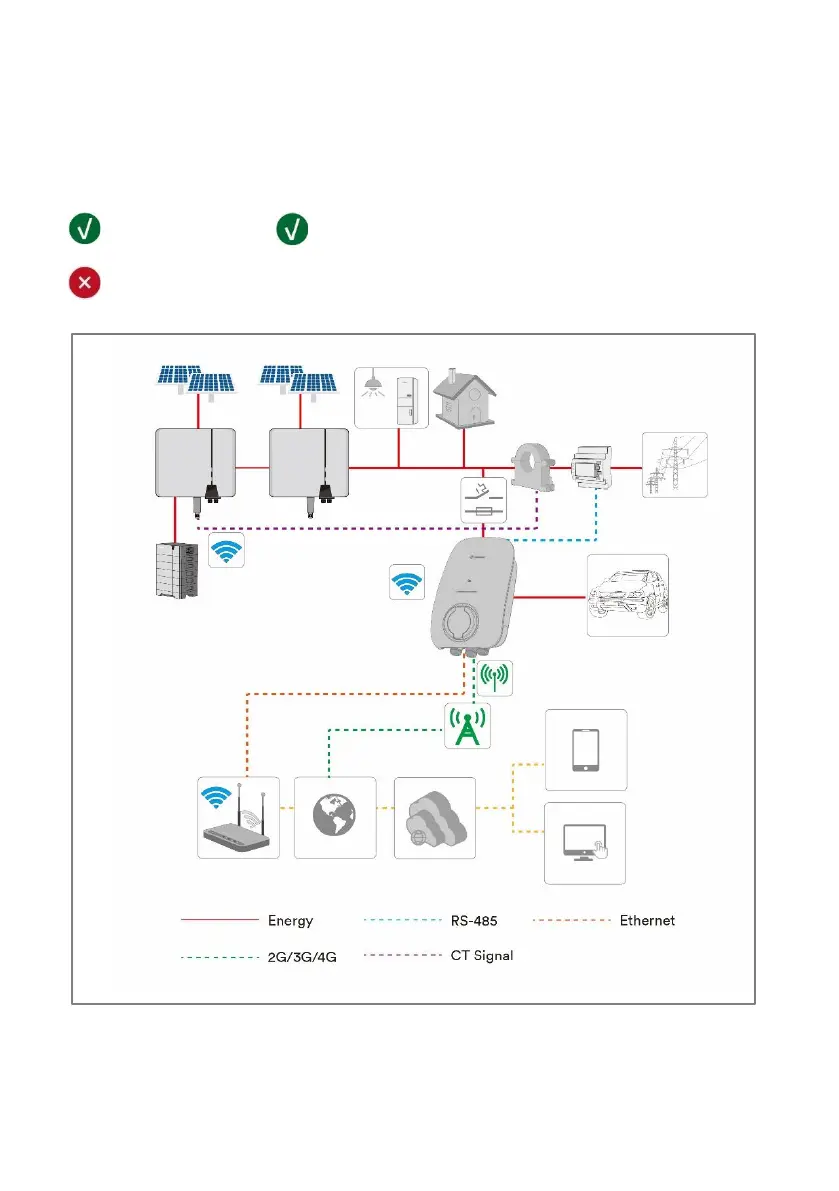 Energy
RS-485
Ethernet
2G/3G/4G
CT Signal