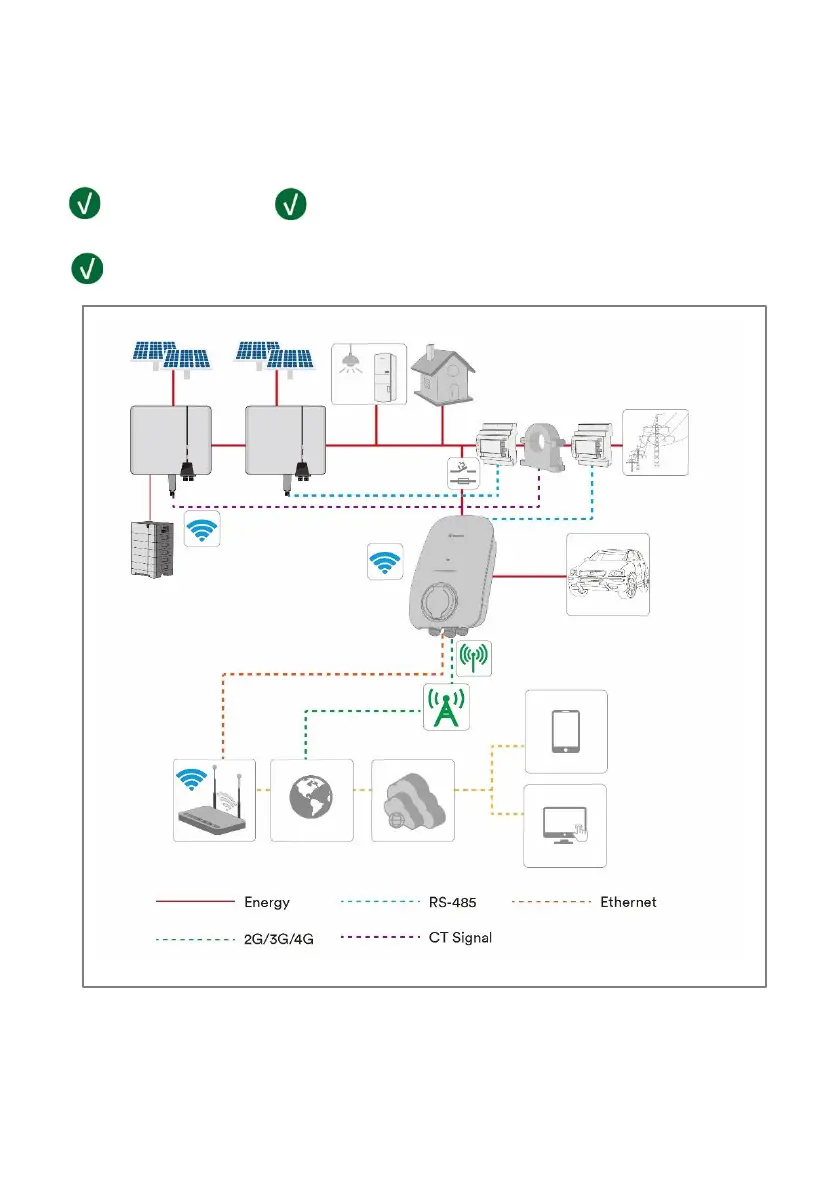 Energy
RS-485
Ethernet
2G/3G/4G
CT Signal