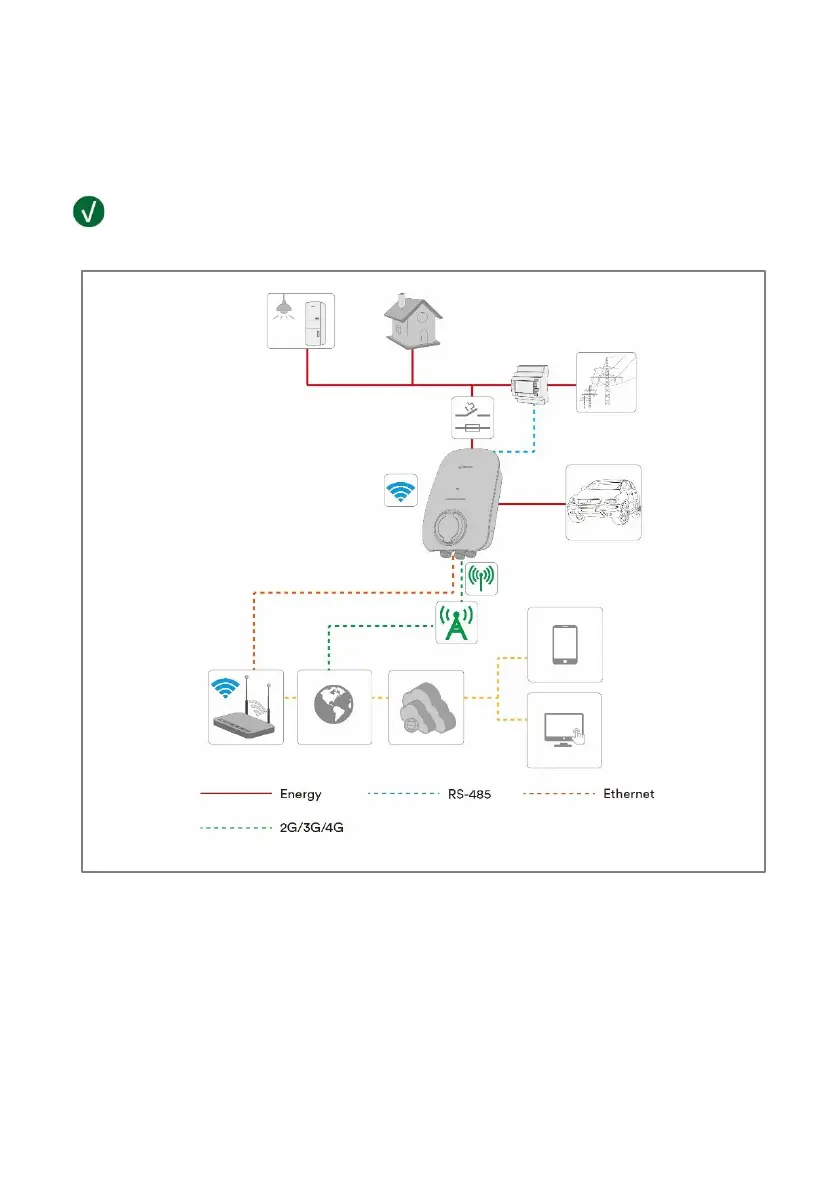 Energy
RS-485
Ethernet
2G/3G/4G