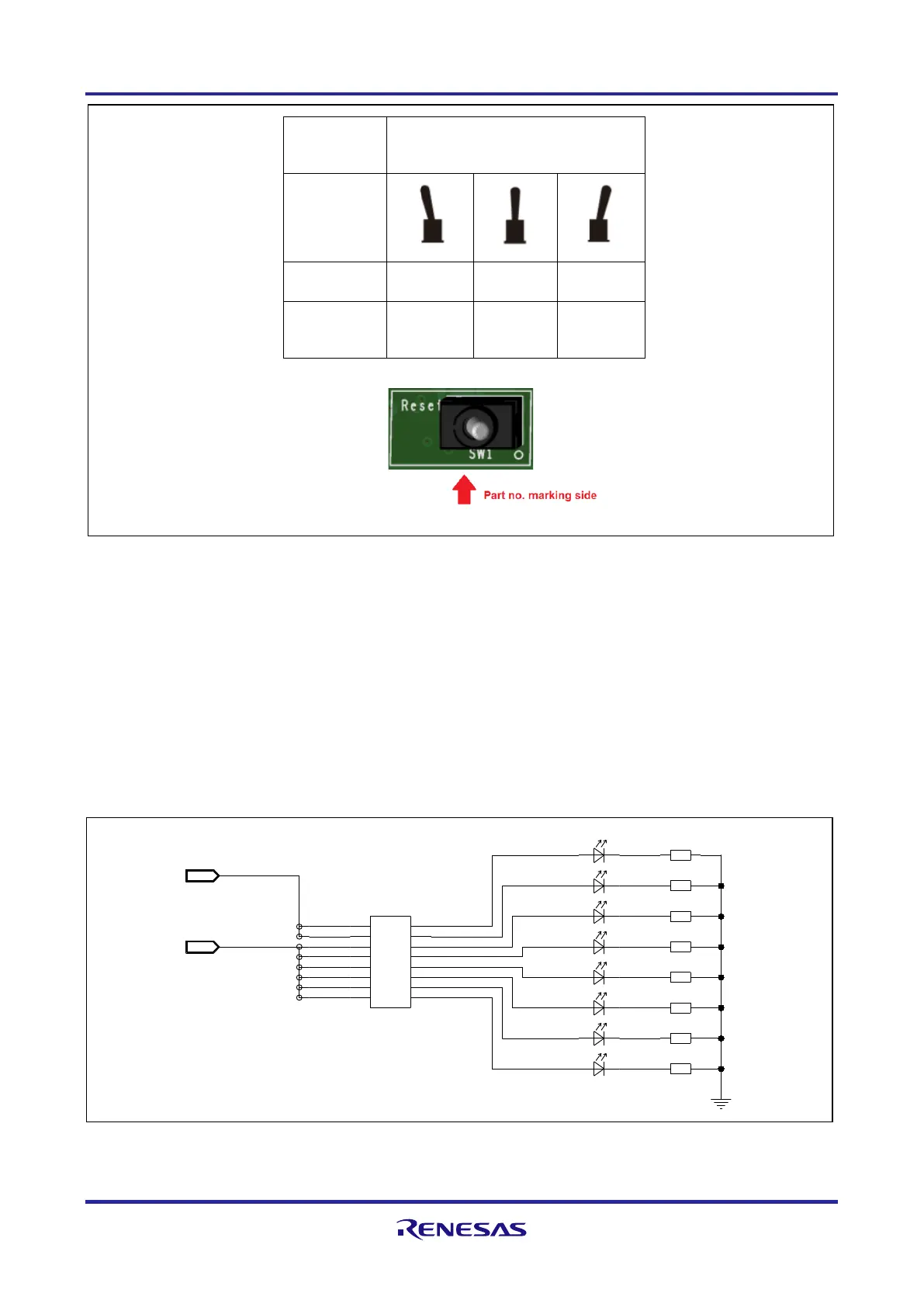 Reset

SW1

Part no. marking side

RENESAS