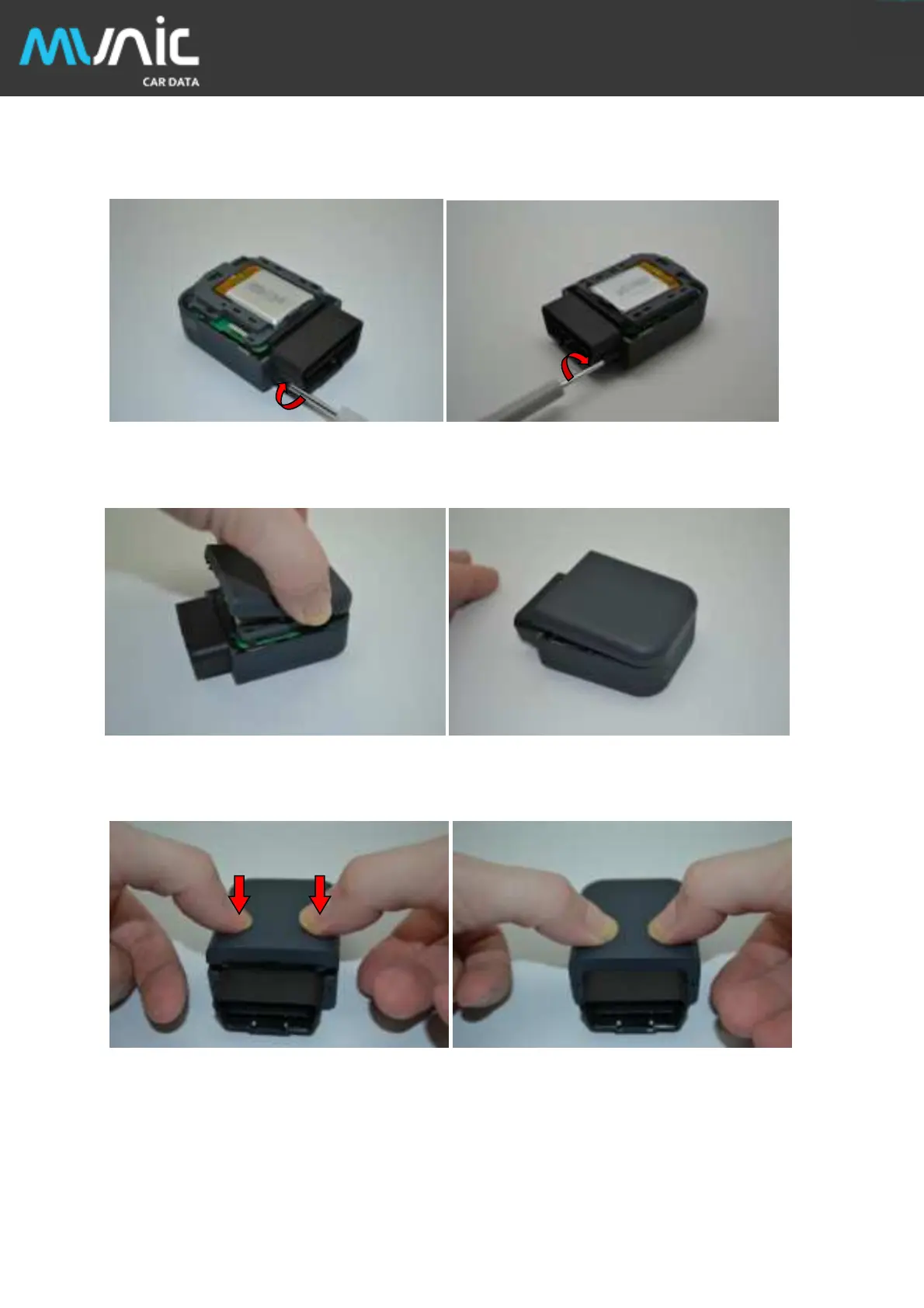 MUNIC
CAR DATA