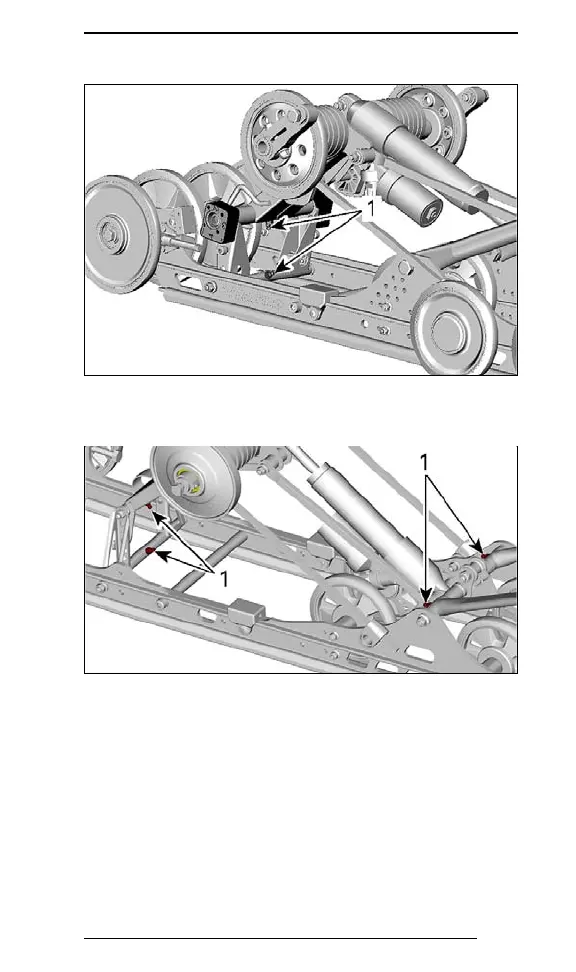 1

1

1