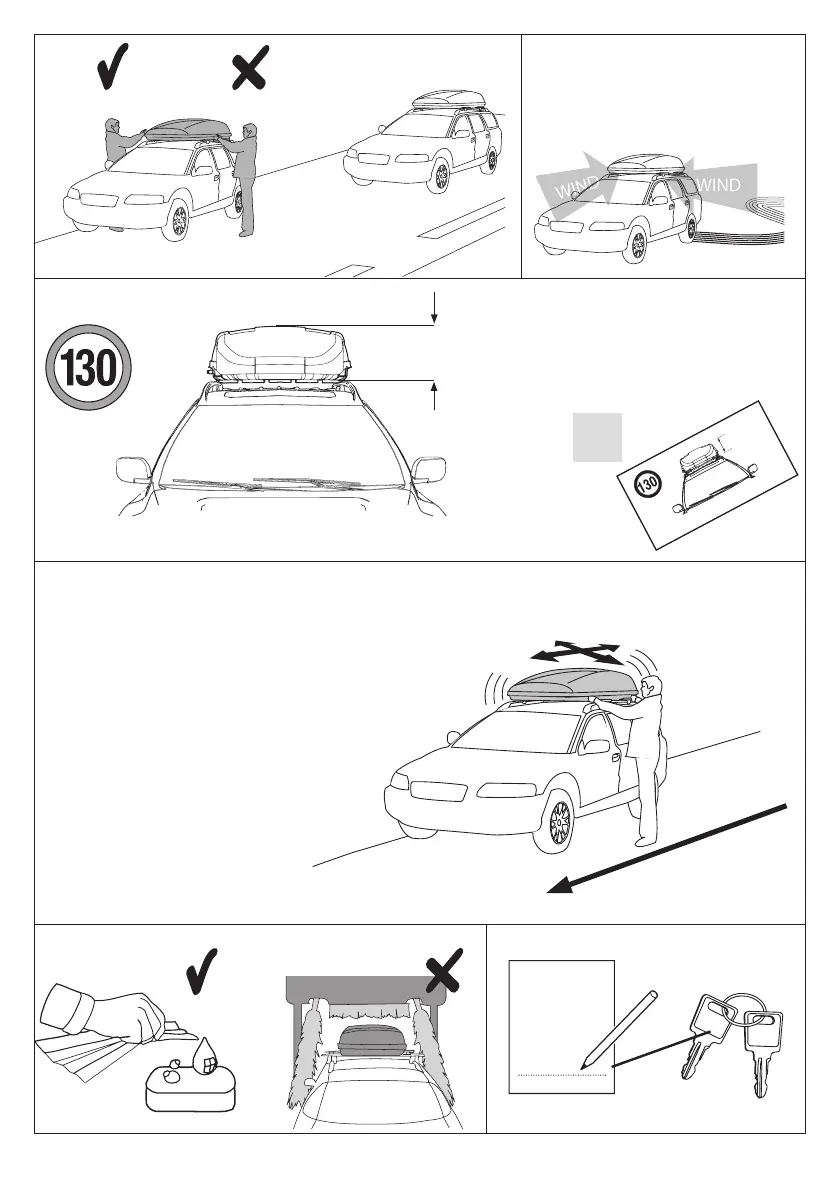 WIND
WIND
130
130