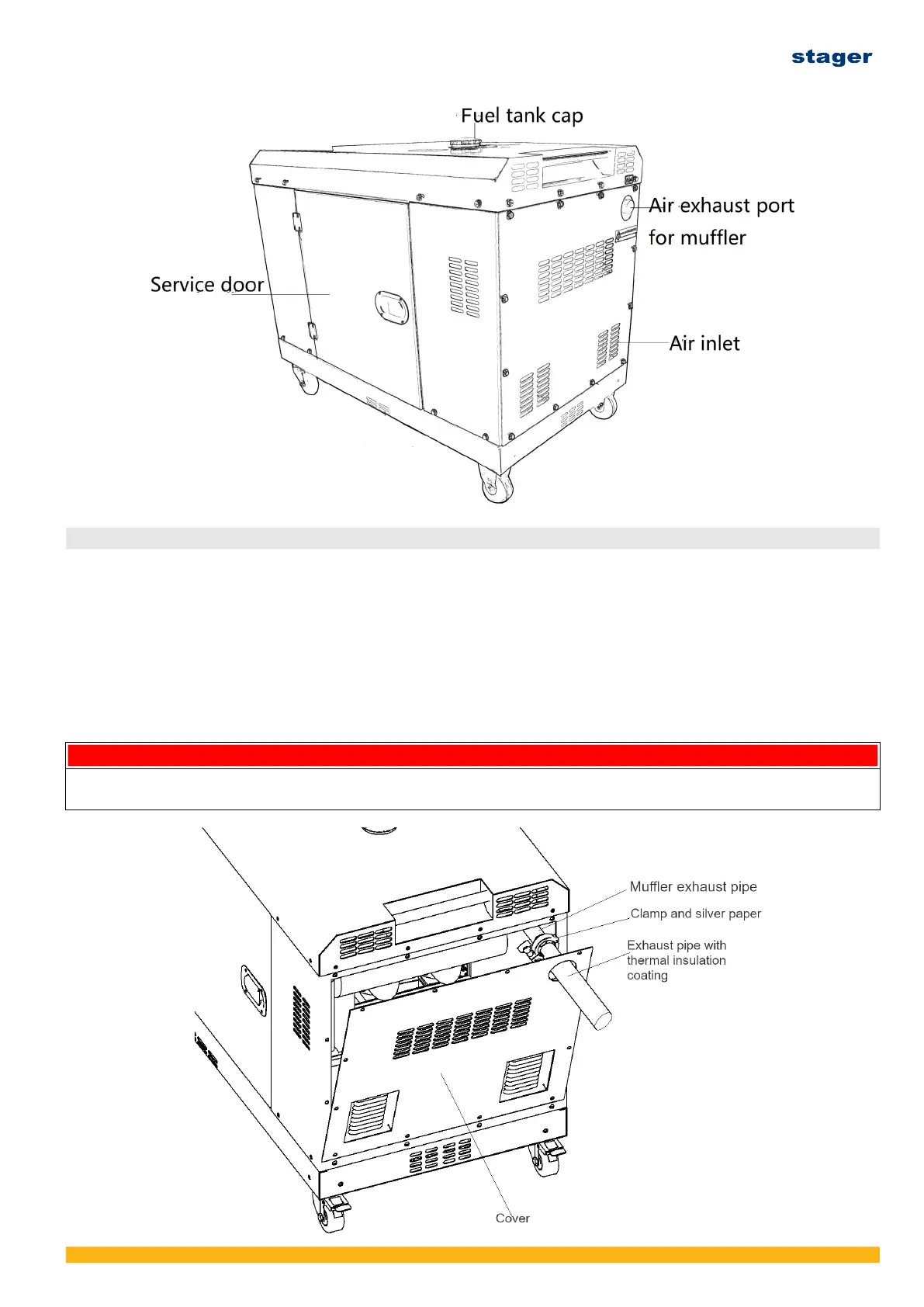 stager

Fuel tank cap

Air exhaust port for muffler

Service door

Air inlet

Muffler exhaust pipe

Clamp and silver paper

Exhaust pipe with thermal insulation coating

Cover