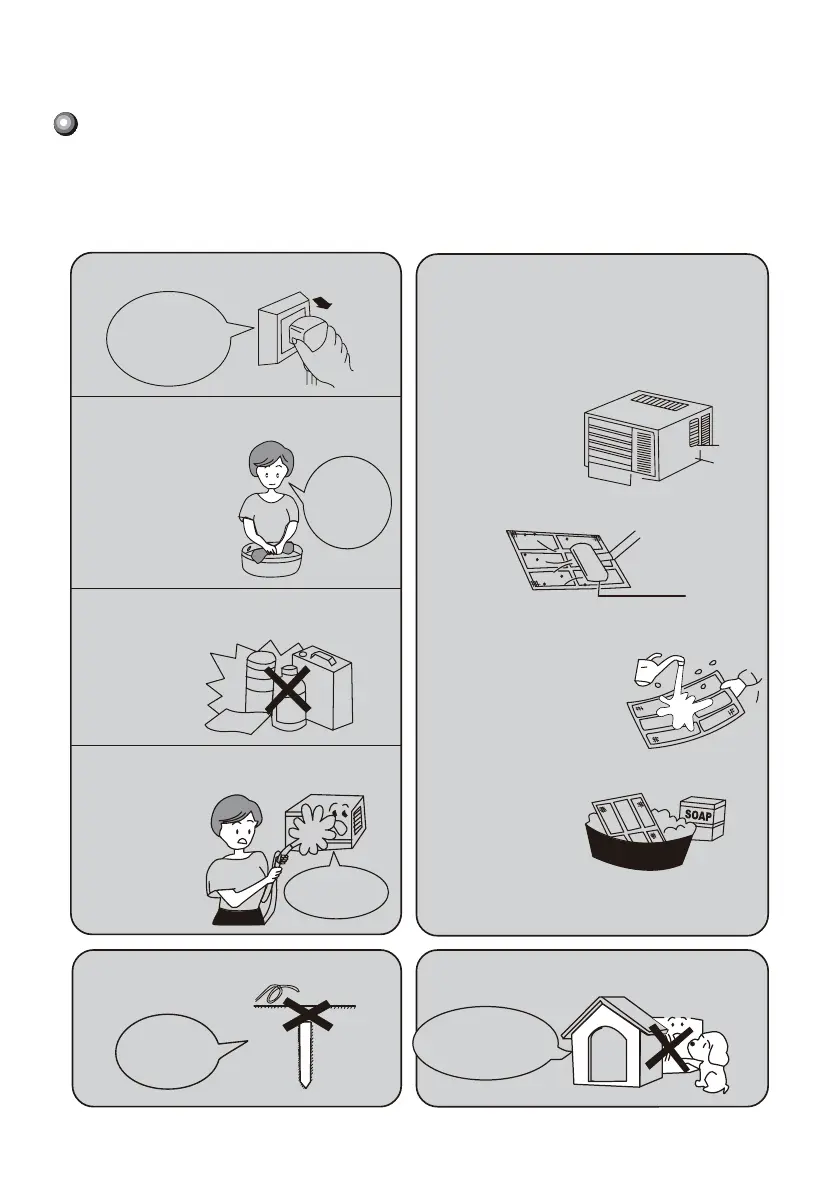 SOAP