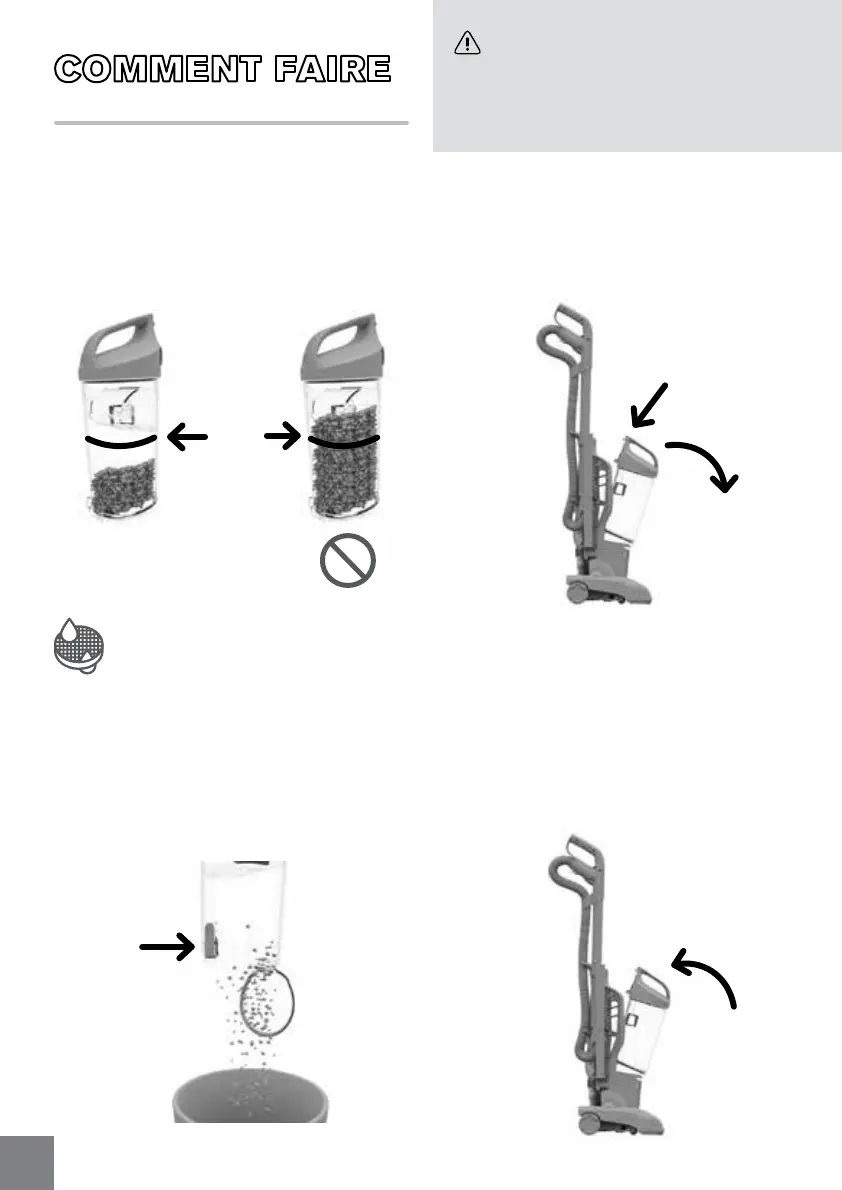 COMMENT FAIRE