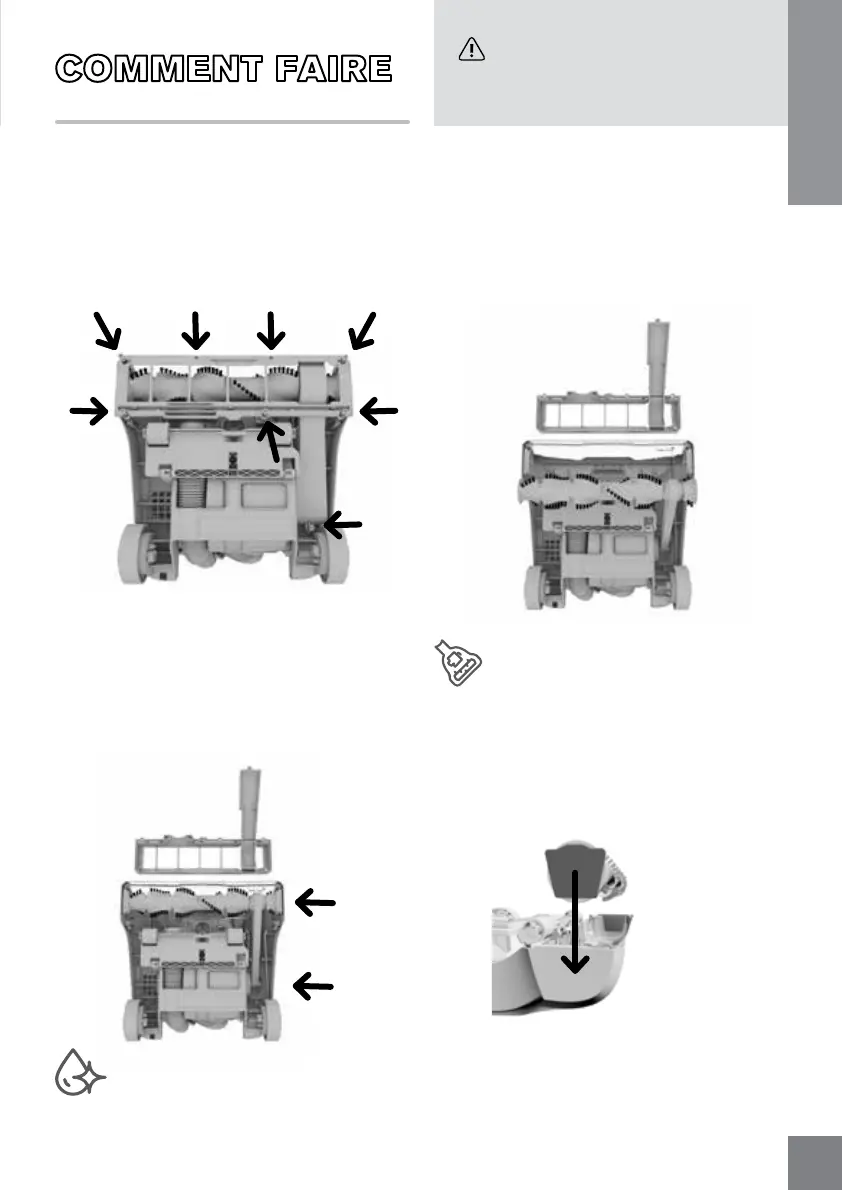 COMMENT FAIRE