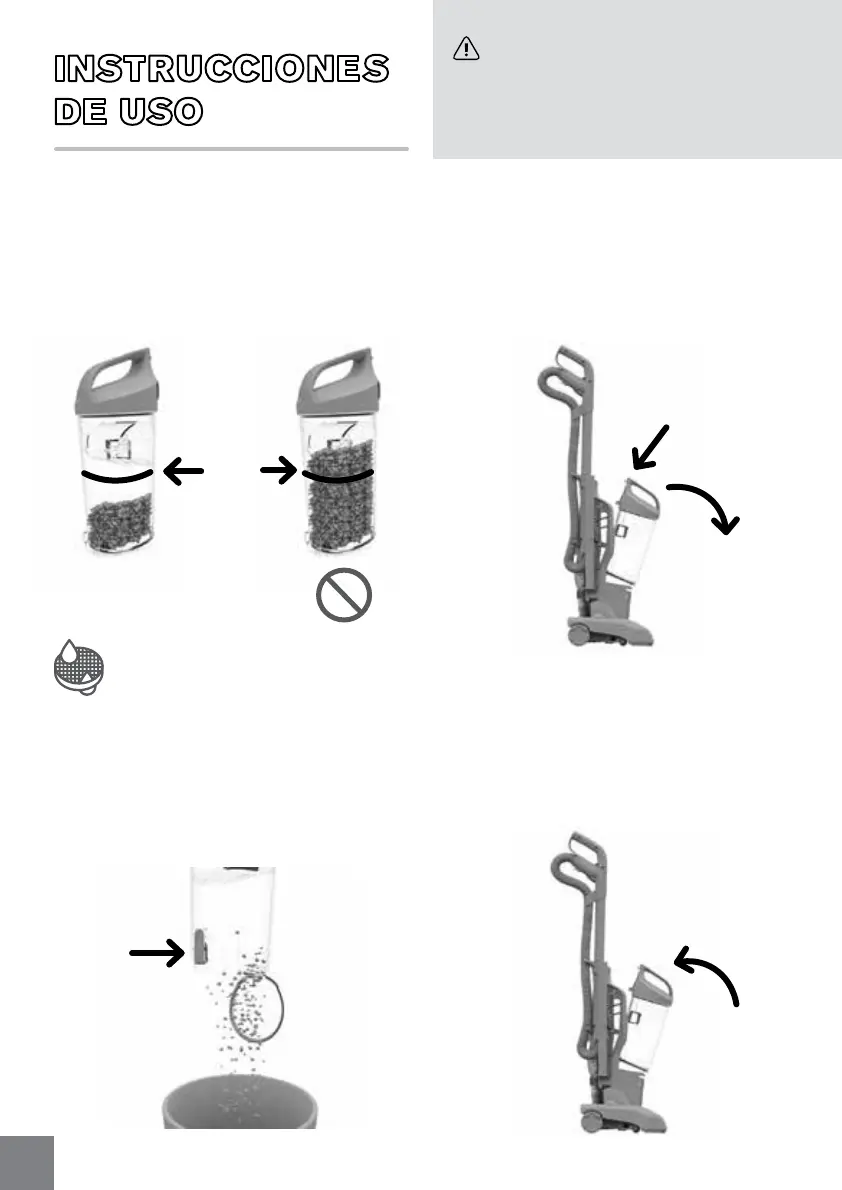 INSTRUCCIONES DE USO