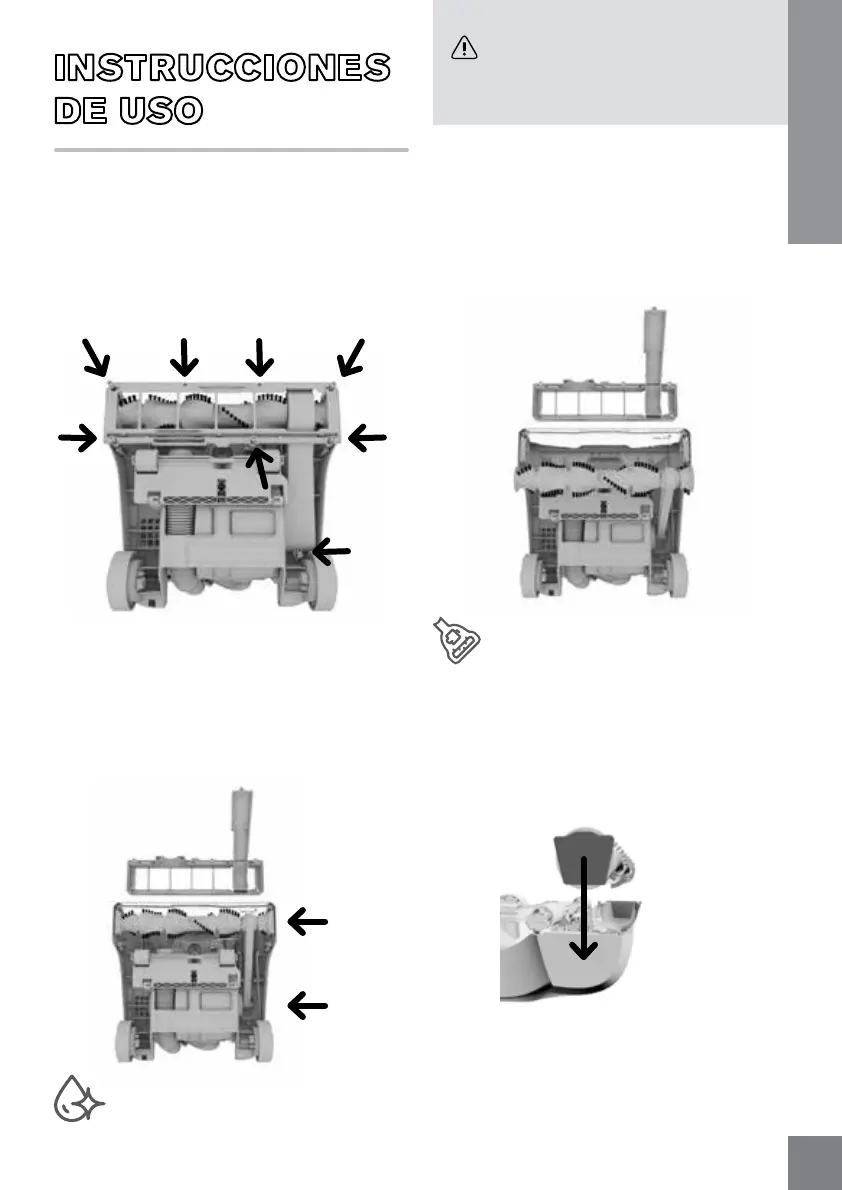 INSTRUCCIONES DE USO