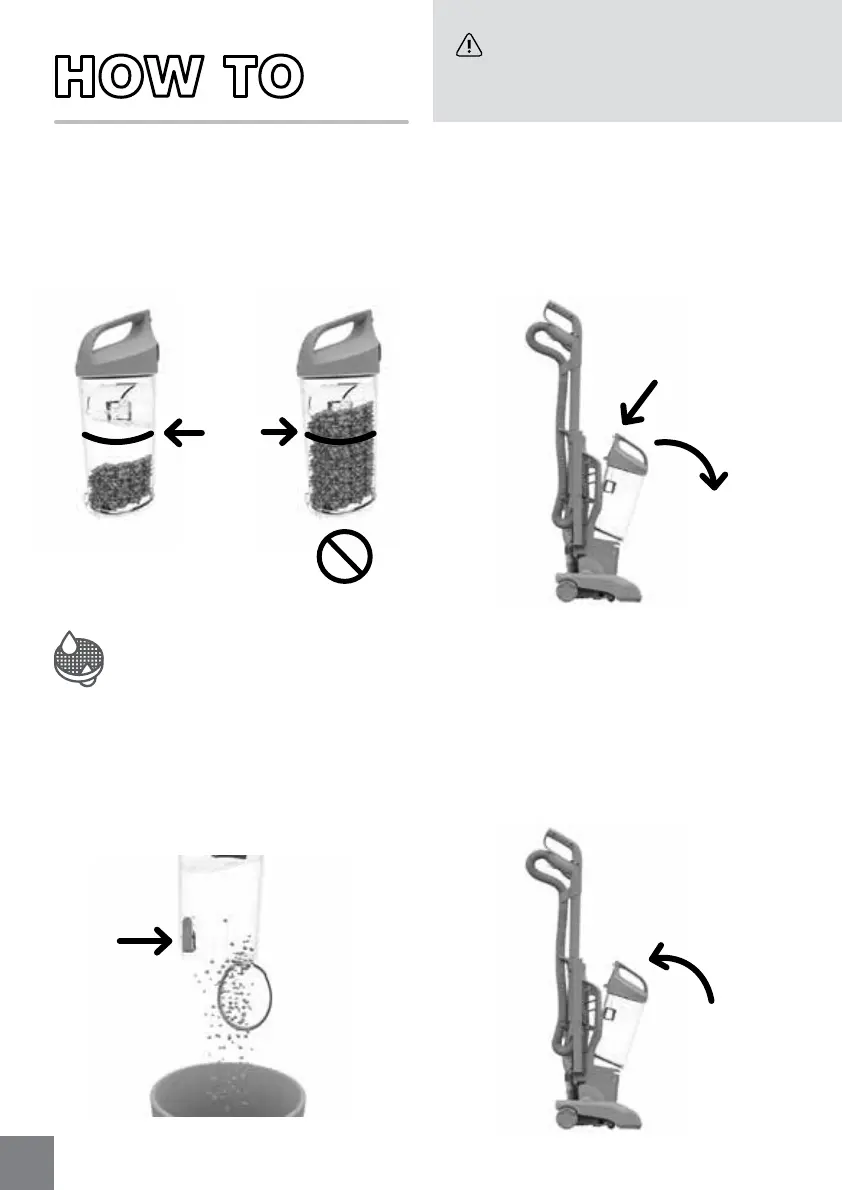 HOW TO