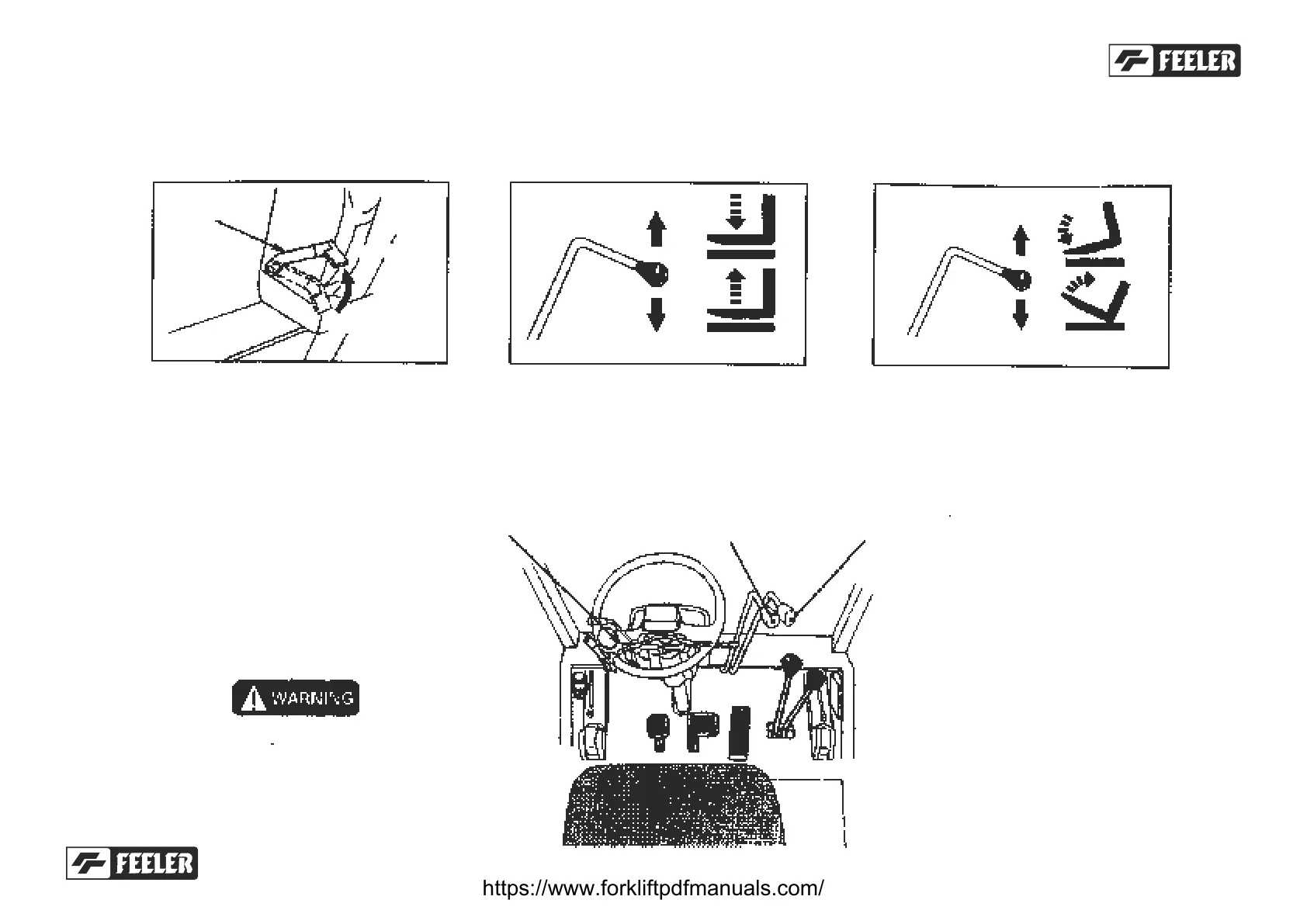 FEELER

WARNING

FEELER

https://www.forkliftpdfmanuals.com/