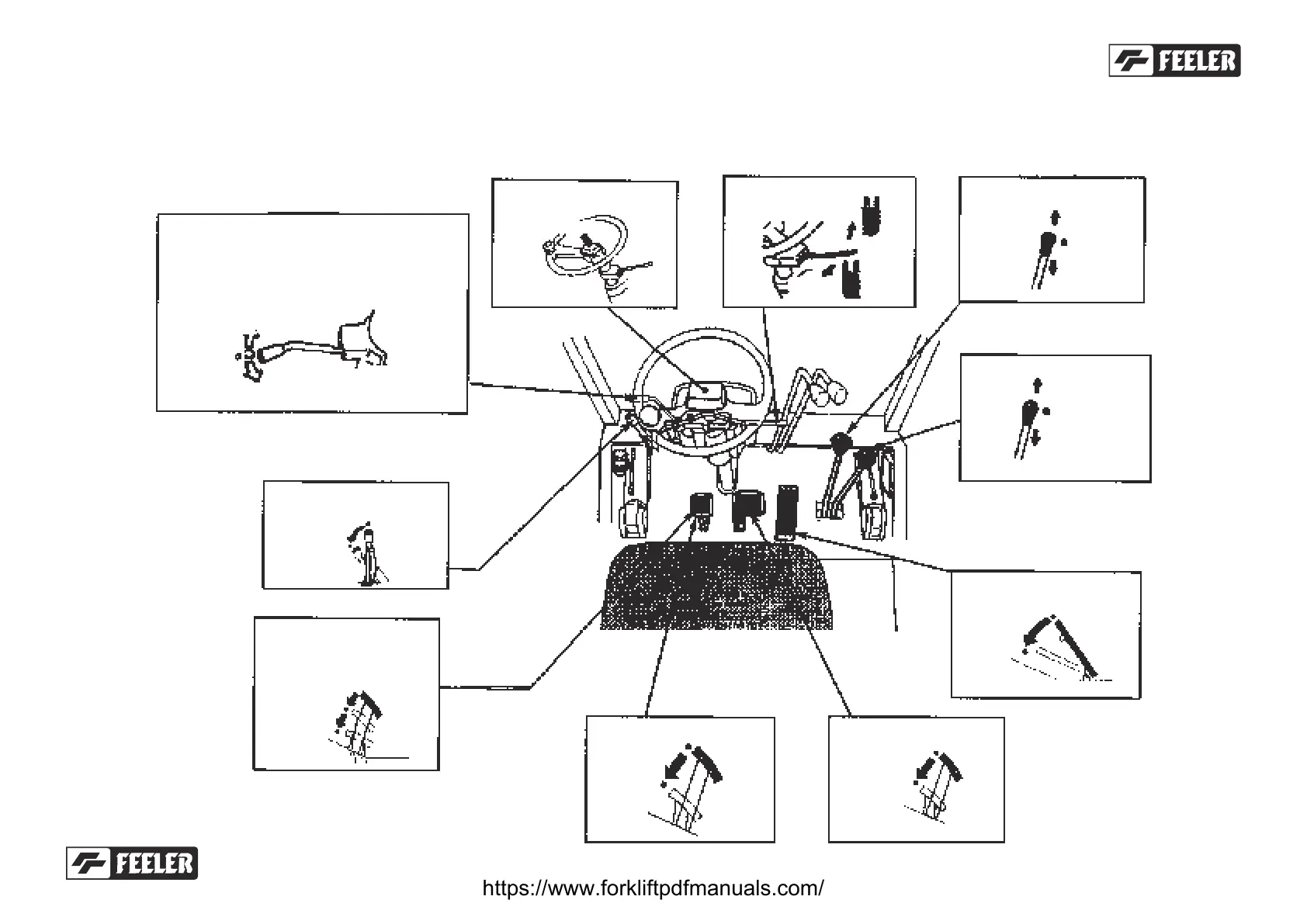 FEELER

FEELER

https://www.forkliftpdfmanuals.com/