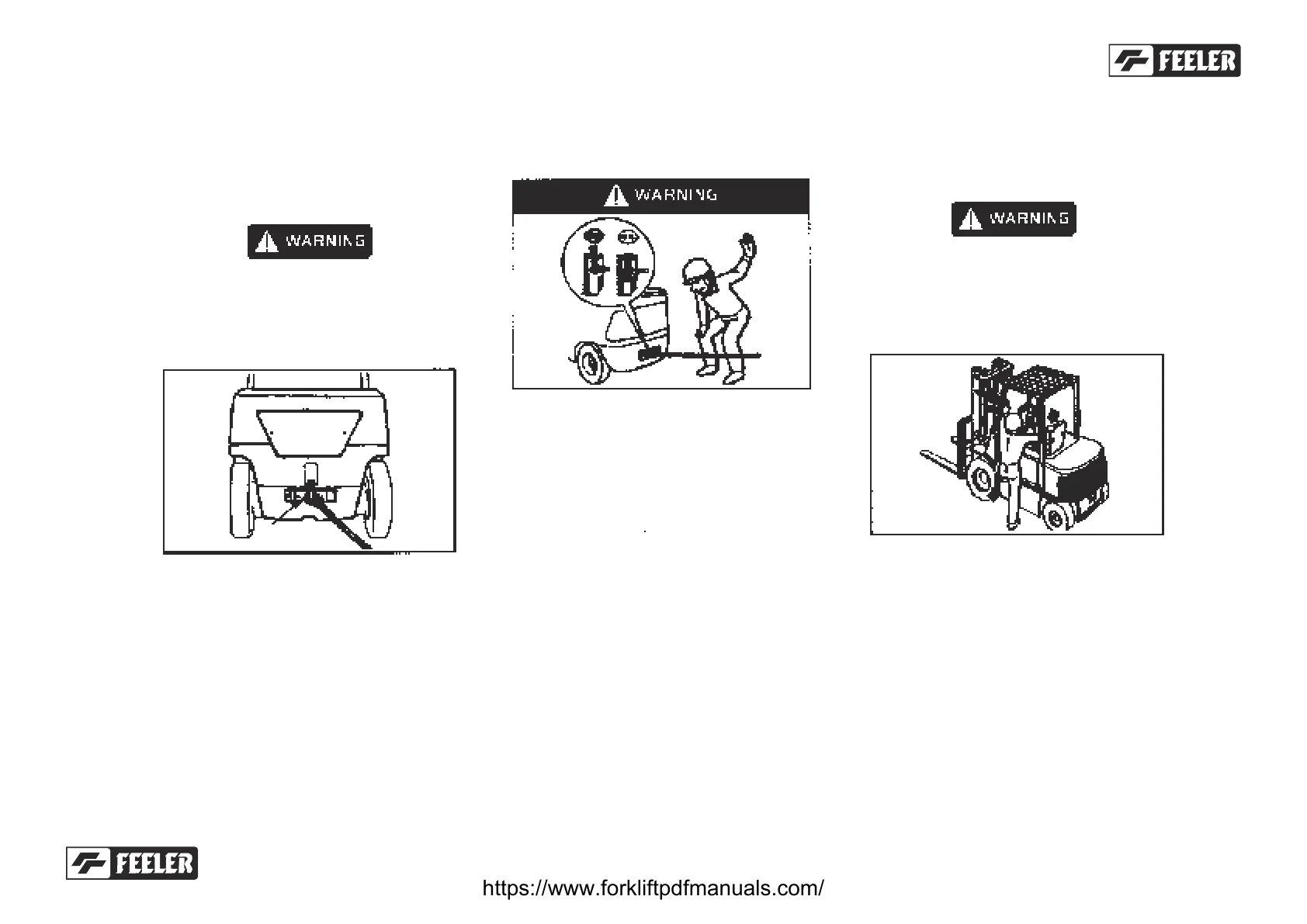 FEELER

WARNING

WARNING

WARNING

FEELER

https://www.forkliftpdfmanuals.com/