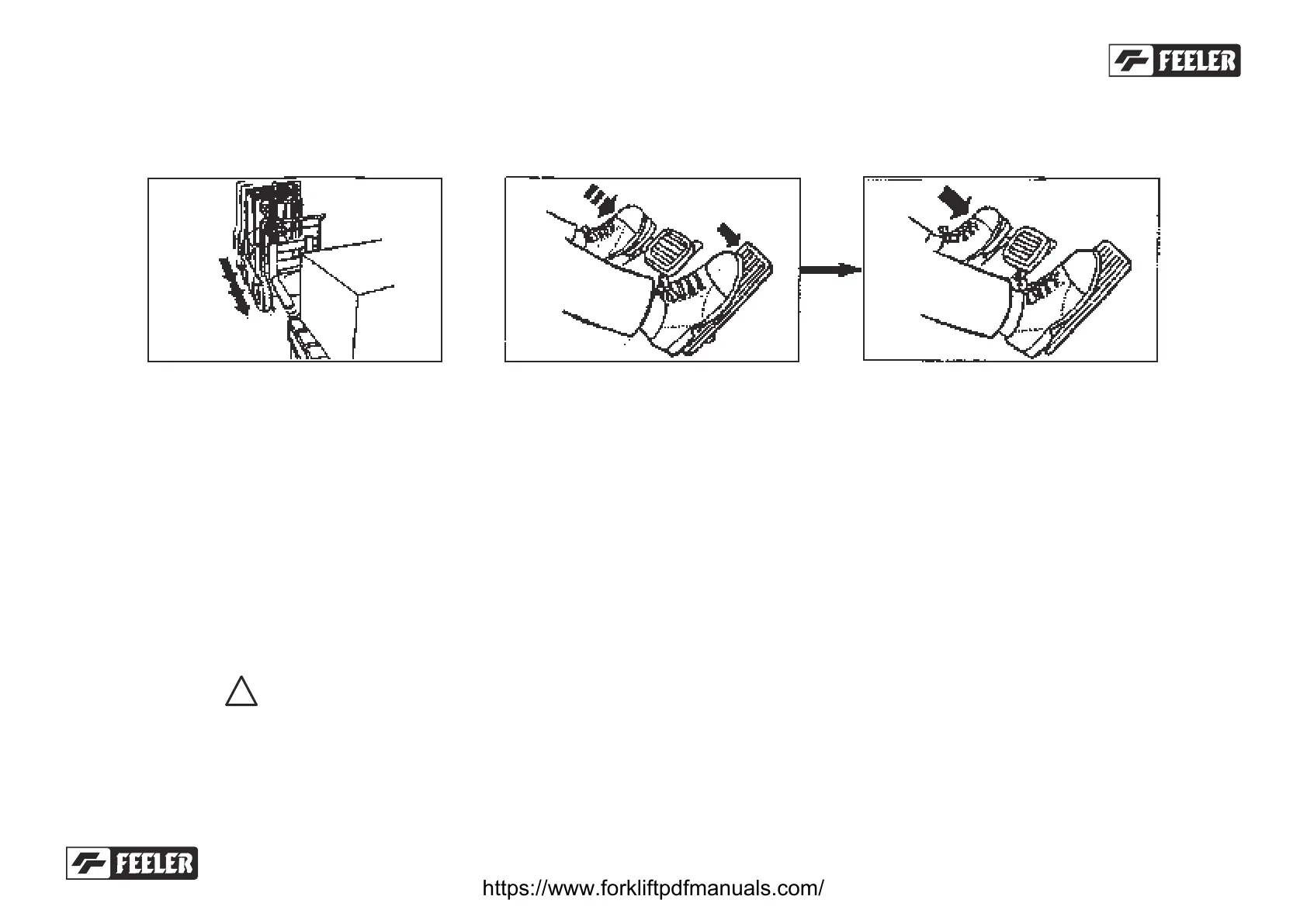 FEELER

FEELER

https://www.forkliftpdfmanuals.com/