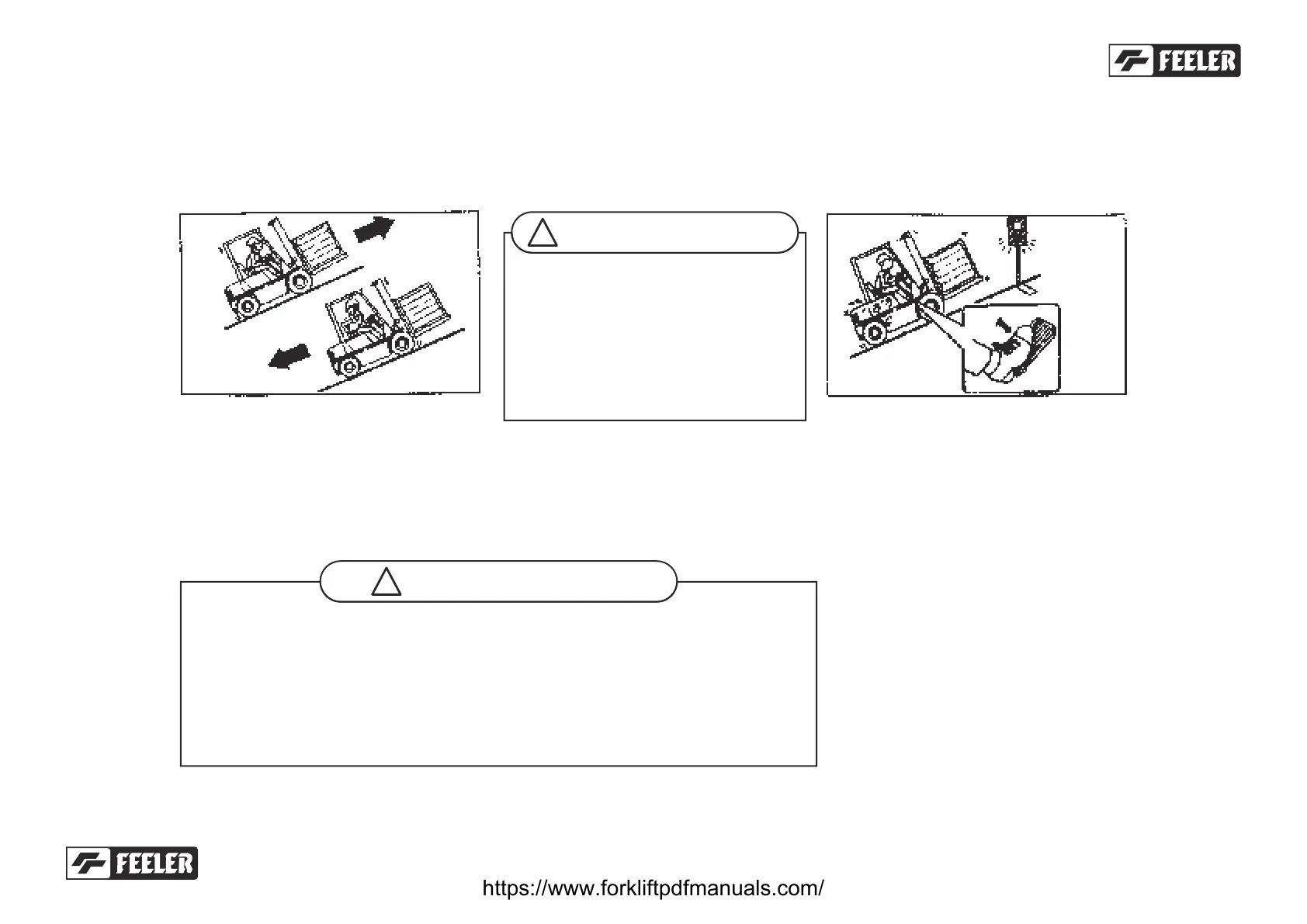 FEELER

FEELER

https://www.forkliftpdfmanuals.com/