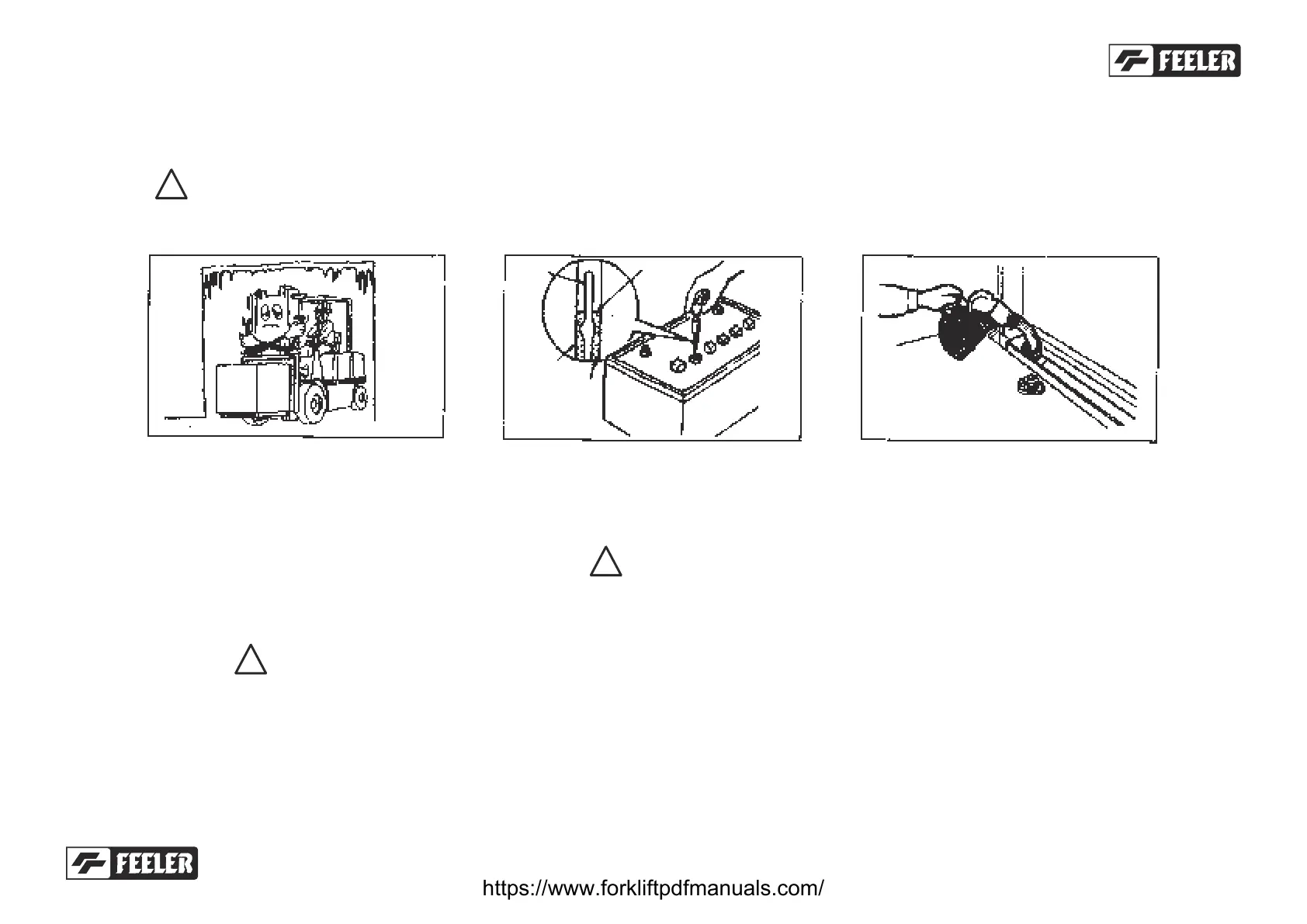 FEELER

FEELER

https://www.forkliftpdfmanuals.com/