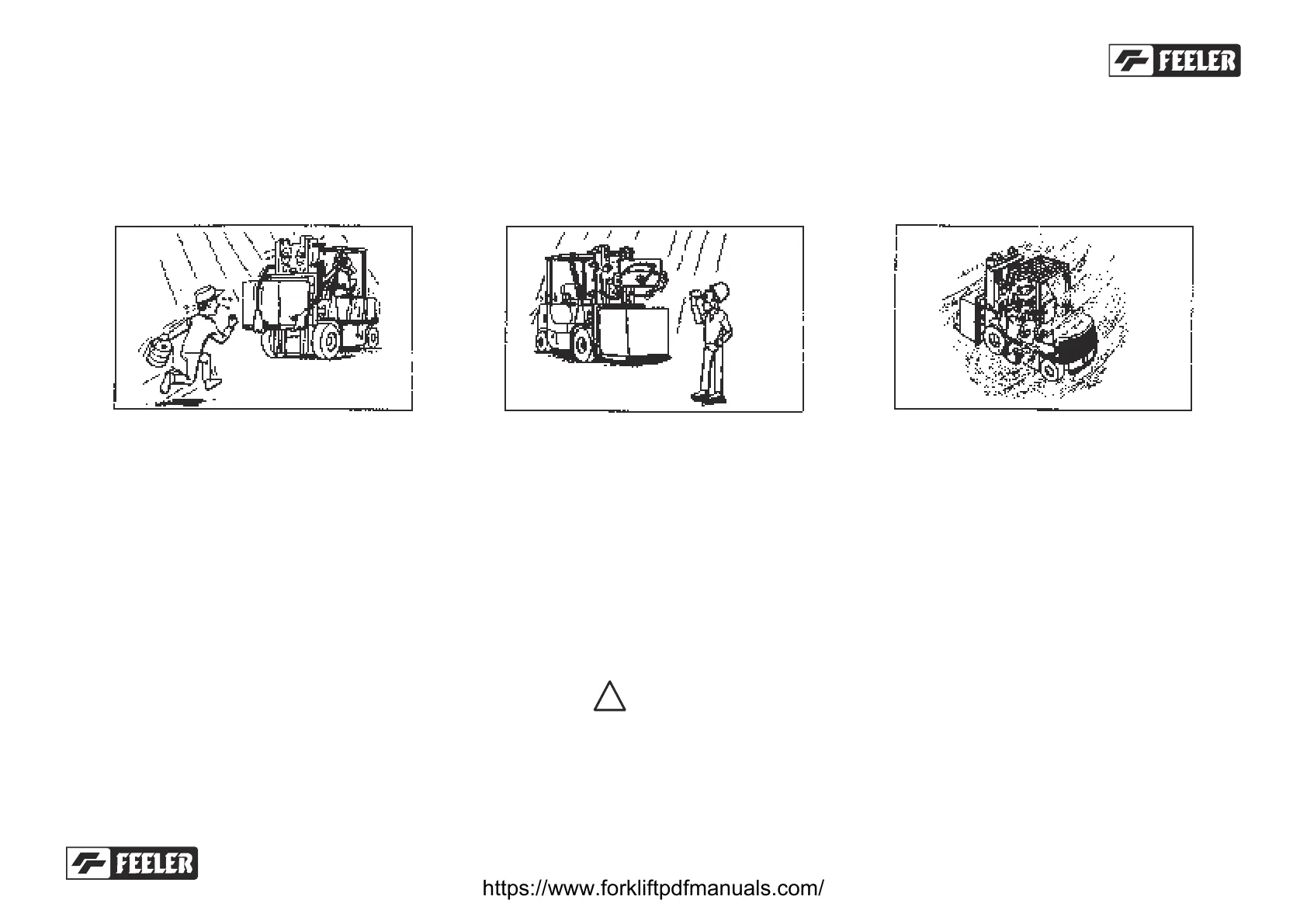 FEELER

FEELER

https://www.forkliftpdfmanuals.com/